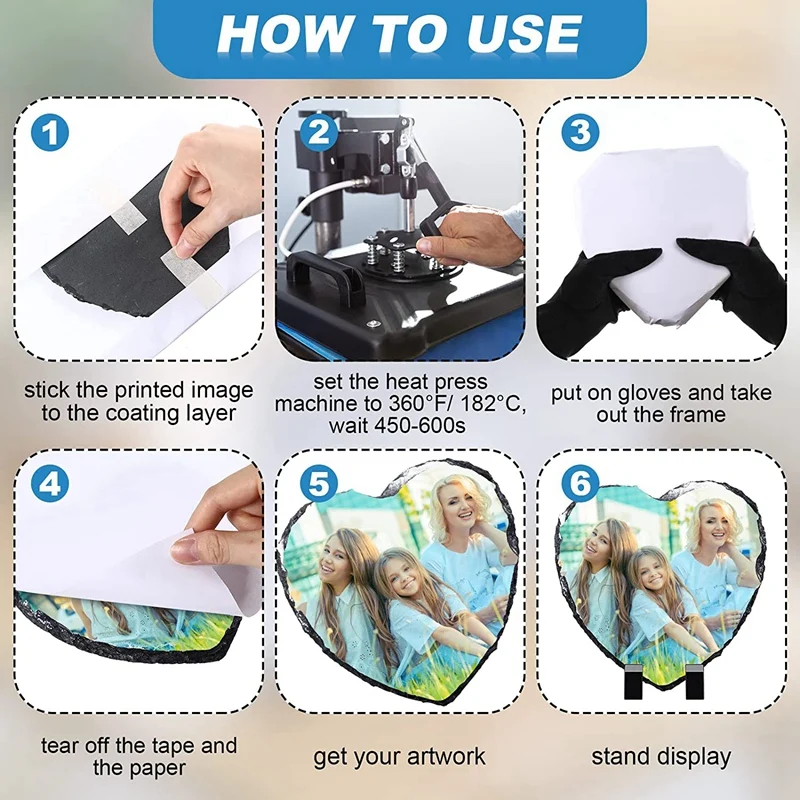 HOW TO USE

1

stick the printed image to the coating layer

2

set the heat press machine to 360°F/ 182°C, wait 450-600s

3

put on gloves and take out the frame

4

tear off the tape and the paper

5

get your artwork

6

stand display