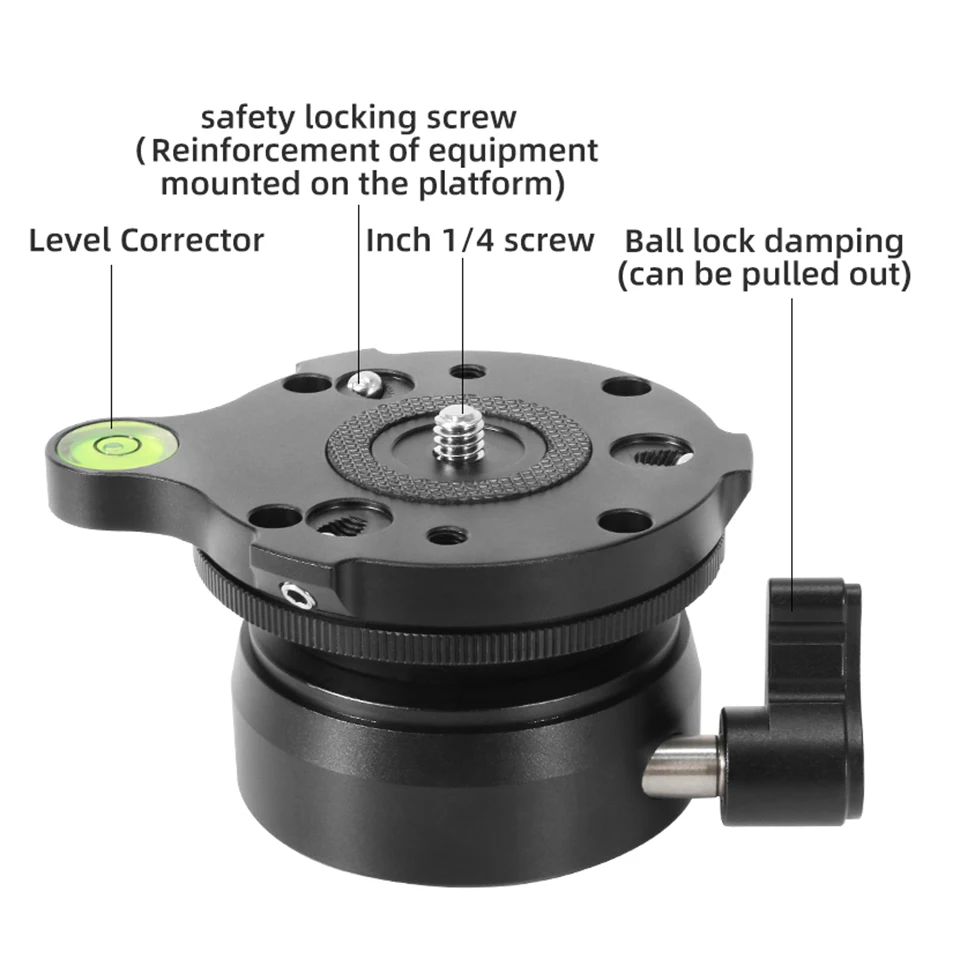 safety locking screw
( Reinforcement of equipment mounted on the platform)

Level Corrector

Inch 1/4 screw

Ball lock damping
(can be pulled out)