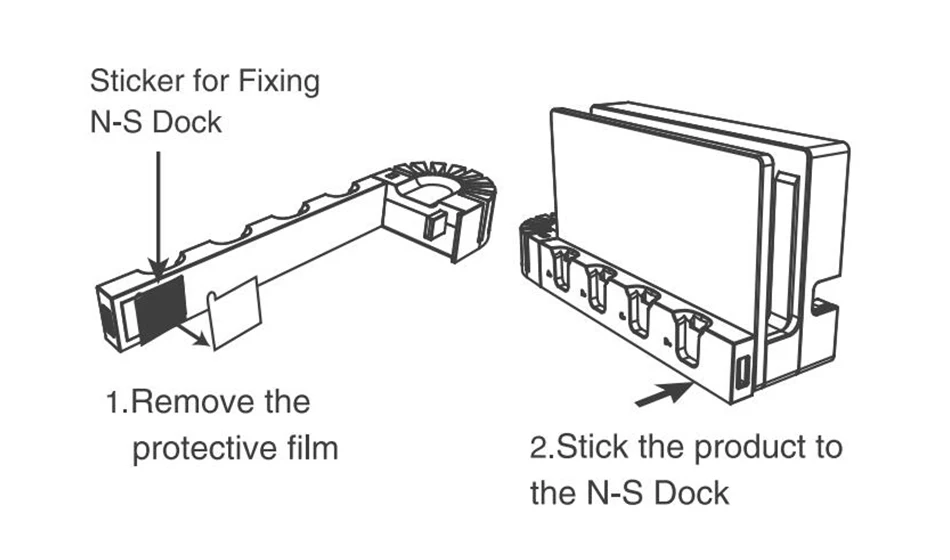 Sticker for Fixing N-S Dock

1.Remove the protective film

2.Stick the product to the N-S Dock