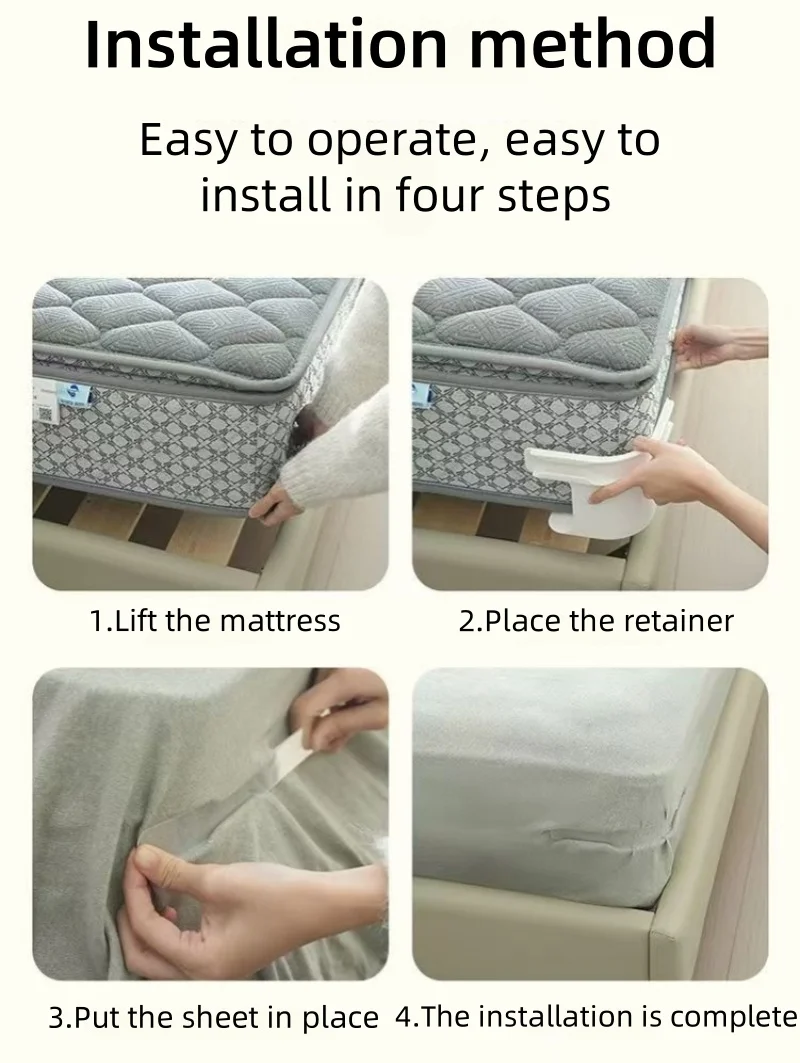 Installation method

Easy to operate, easy to install in four steps

1.Lift the mattress

2.Place the retainer

3.Put the sheet in place

4.The installation is complete