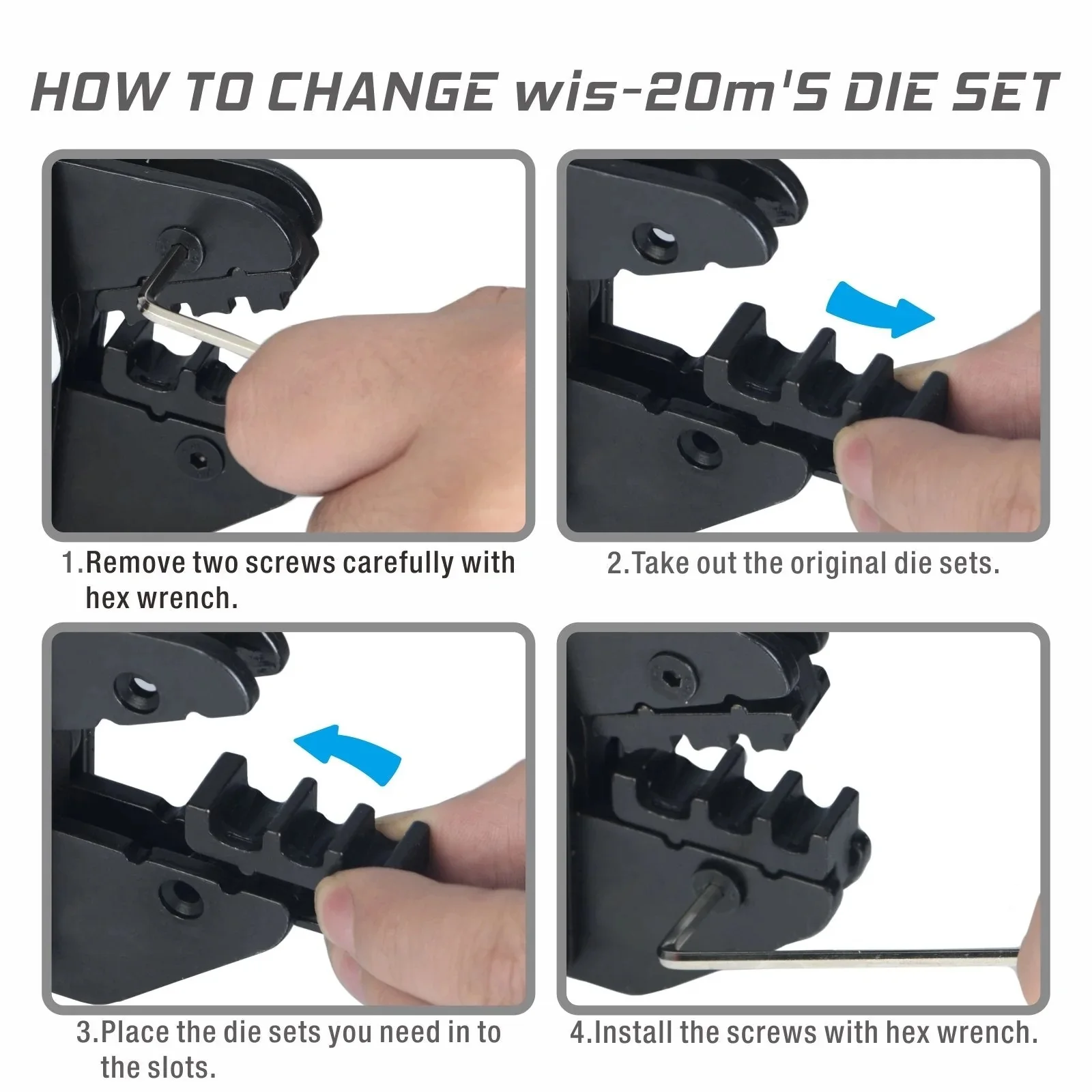 HOW TO CHANGE wis-20m'S DIE SET

1.Remove two screws carefully with hex wrench.

2.Take out the original die sets.

3.Place the die sets you need in to the slots.

4.Install the screws with hex wrench.