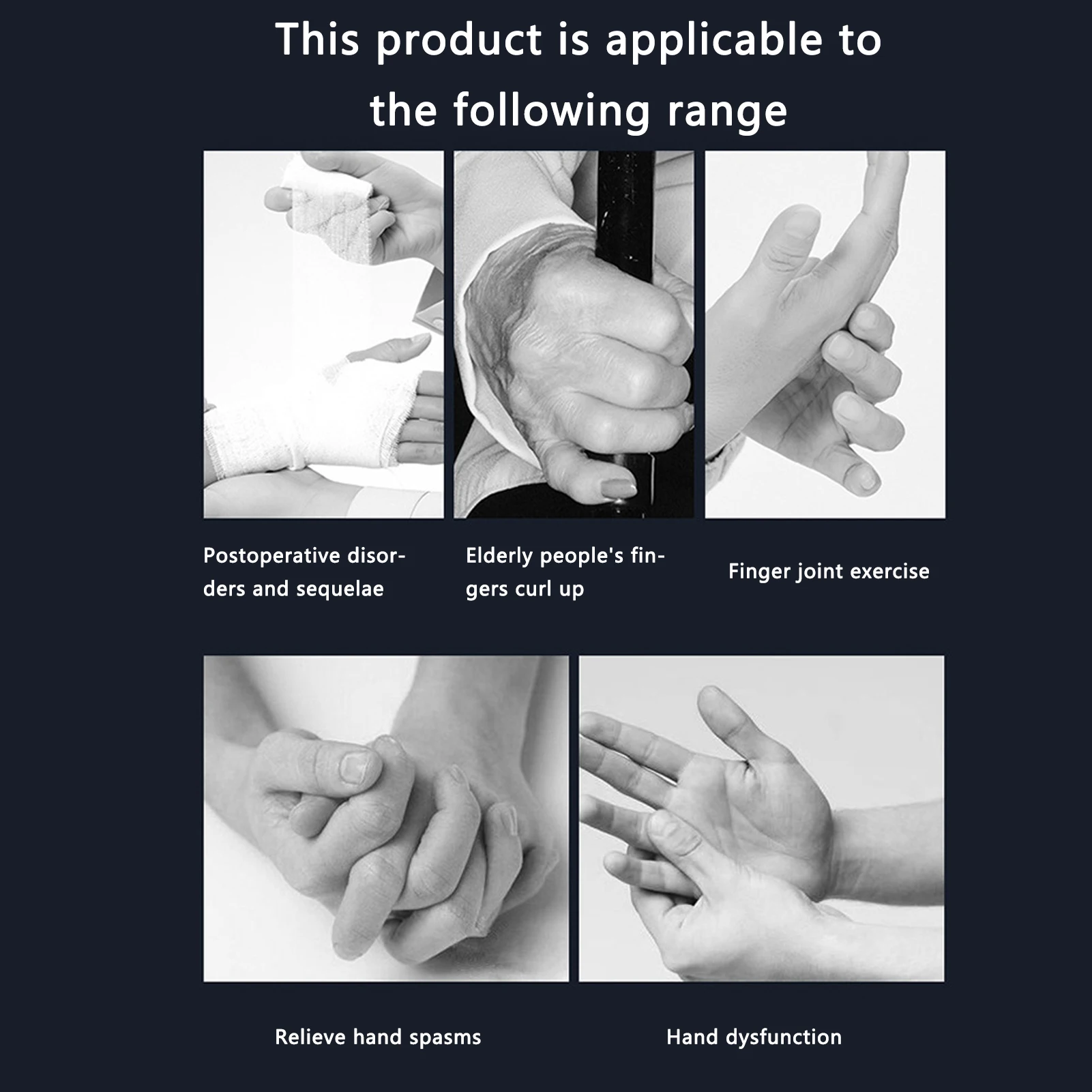 This product is applicable to the following range

Postoperative disorders and sequelae

Elderly people's fingers curl up

Finger joint exercise

Relieve hand spasms

Hand dysfunction