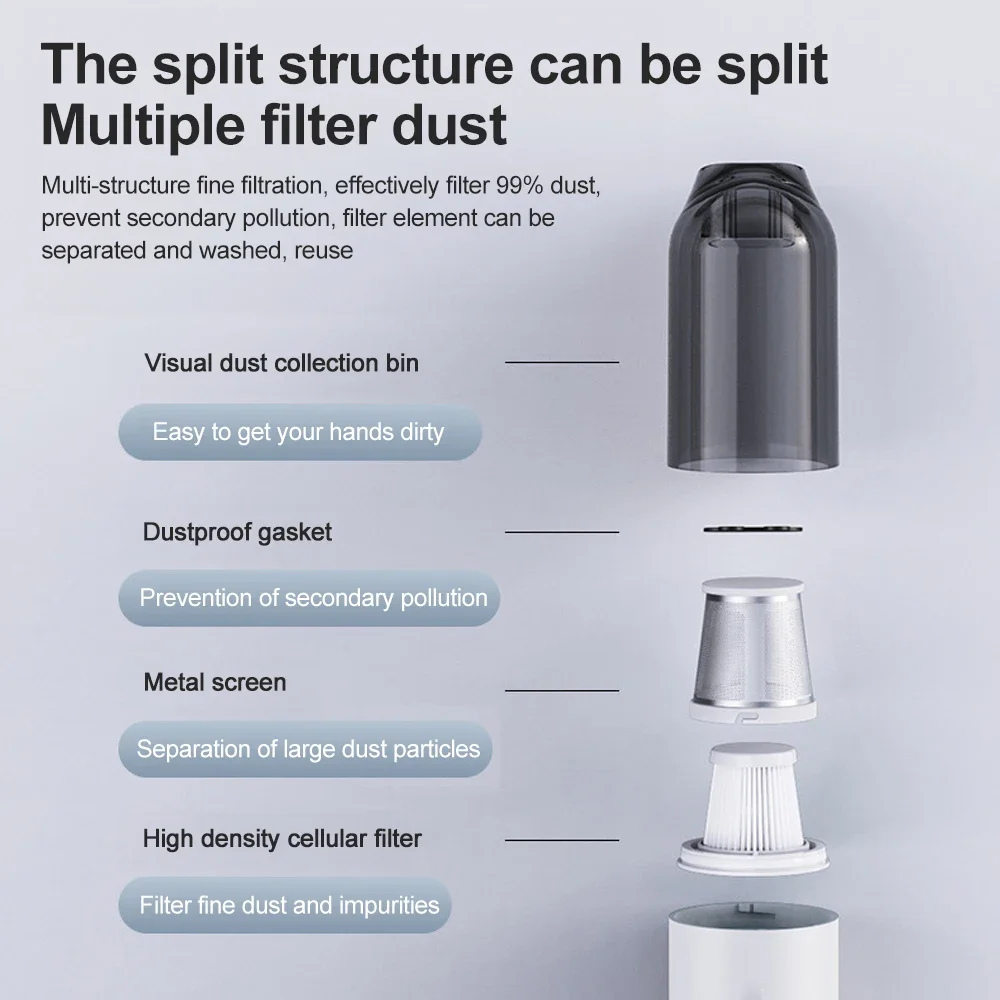 The split structure can be split
Multiple filter dust

Multi-structure fine filtration, effectively filter 99% dust, prevent secondary pollution, filter element can be separated and washed, reuse

Visual dust collection bin

Easy to get your hands dirty

Dustproof gasket

Prevention of secondary pollution

Metal screen

Separation of large dust particles

High density cellular filter

Filter fine dust and impurities