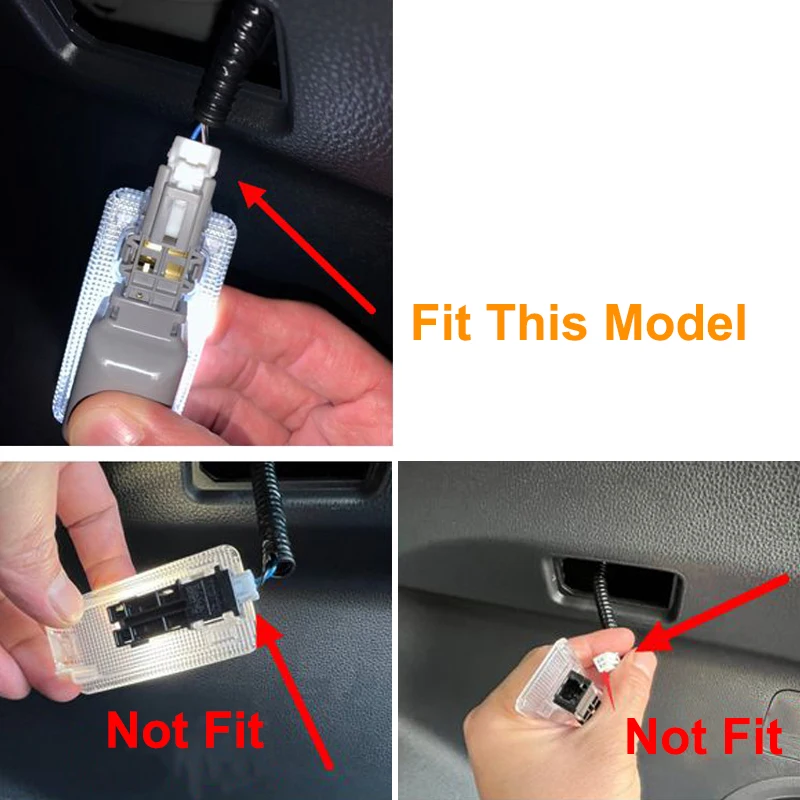 Fit This Model

Not Fit

Not Fit