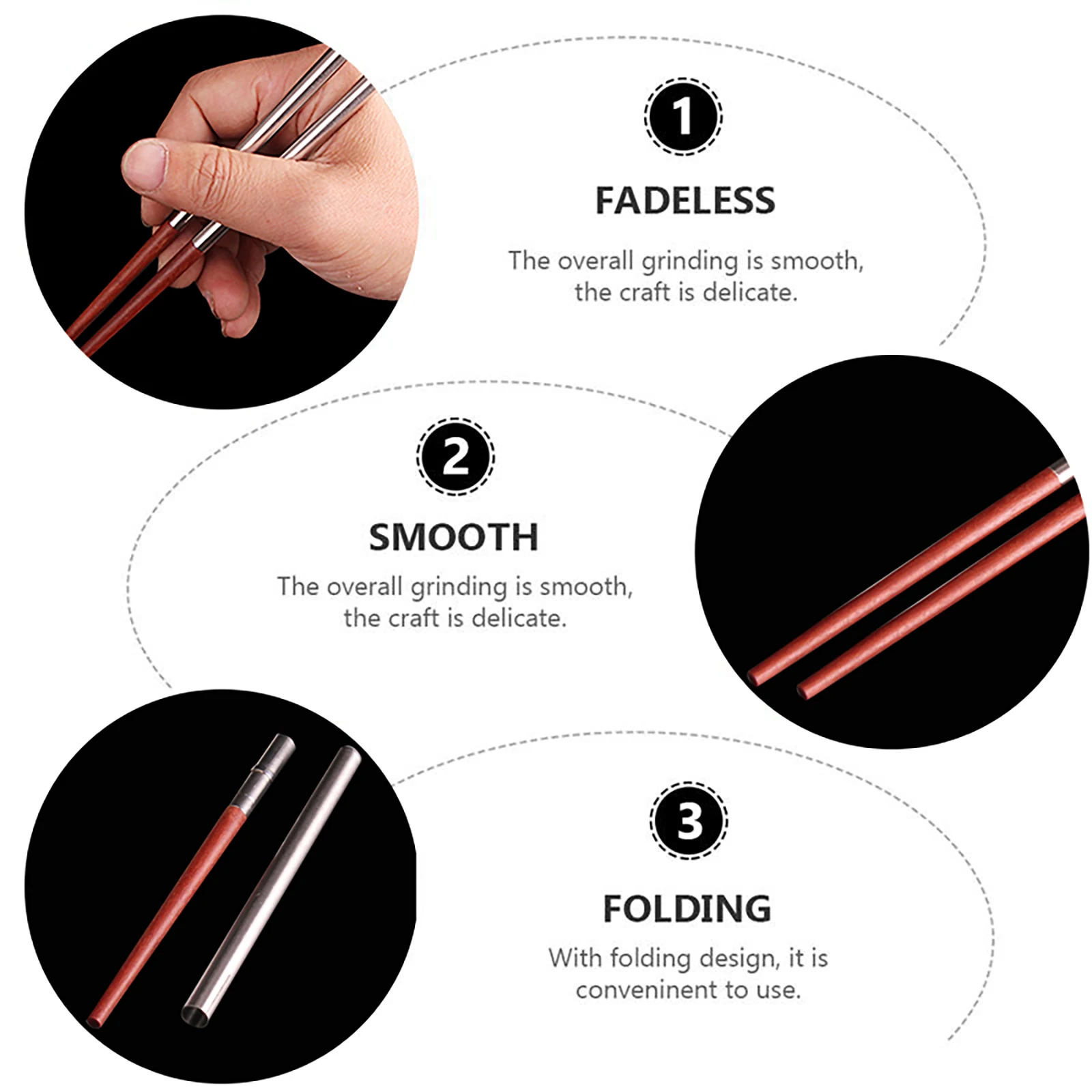 1

FADELESS

The overall grinding is smooth, the craft is delicate.

2

SMOOTH

The overall grinding is smooth, the craft is delicate.

3

FOLDING

With folding design, it is conveninent to use.