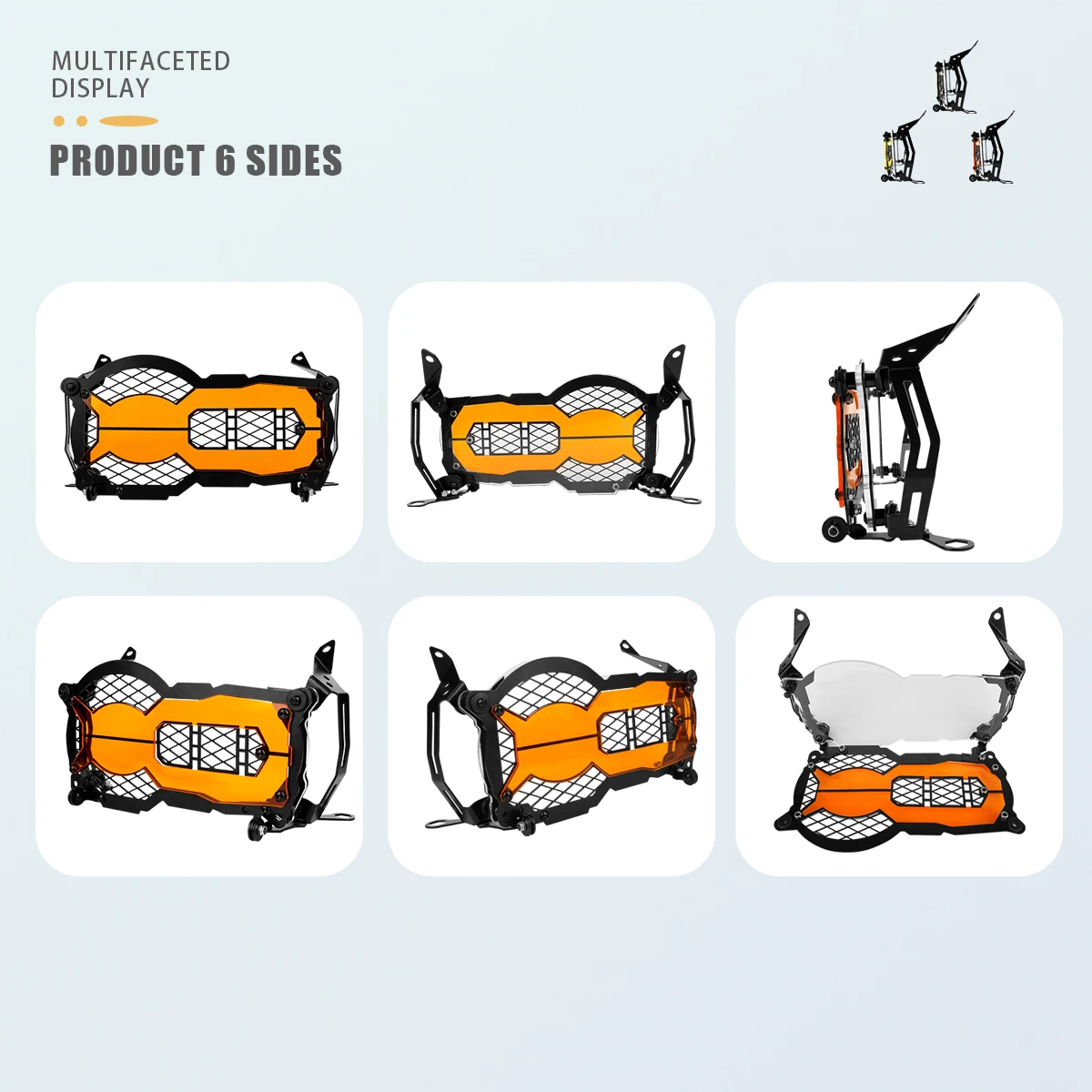 MULTIFACETED
DISPLAY

PRODUCT 6 SIDES