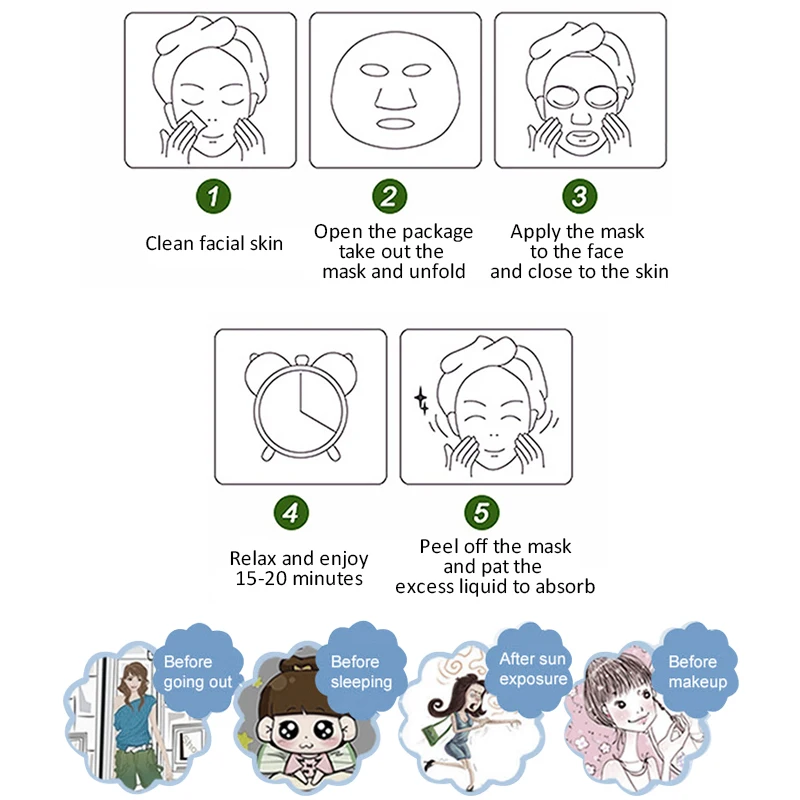 1
Clean facial skin

2
Open the package take out the mask and unfold

3
Apply the mask to the face and close to the skin

4
Relax and enjoy 15-20 minutes

5
Peel off the mask and pat the excess liquid to absorb

Before going out

Before sleeping

After sun exposure

Before makeup