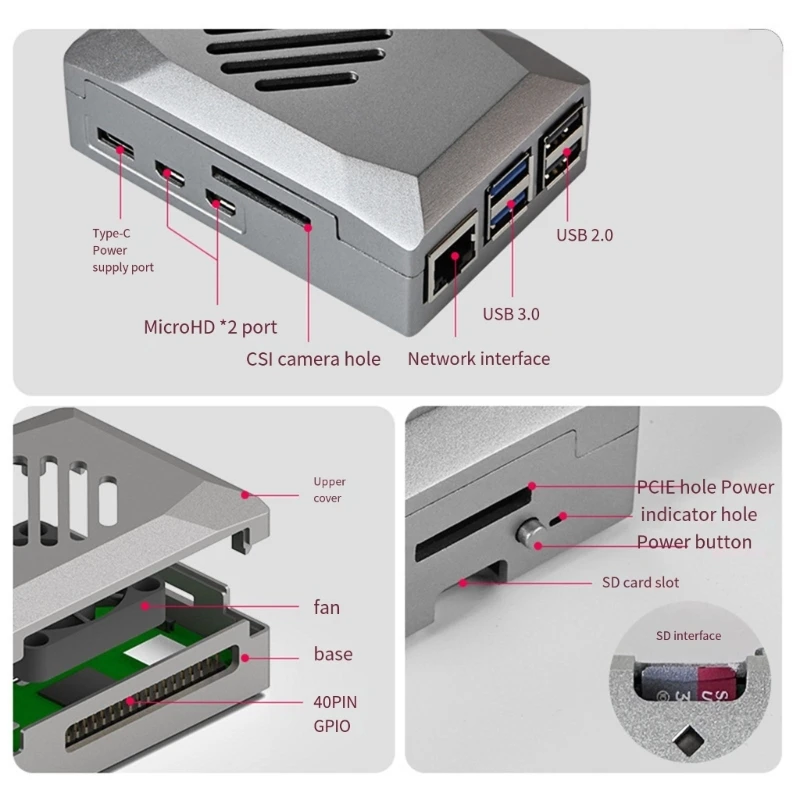 Type-C Power supply port

MicroHD *2 port

CSI camera hole

Network interface

USB 3.0

USB 2.0

Upper cover

fan

base

40PIN GPIO

PCIE hole Power indicator hole

Power button

SD card slot

SD interface