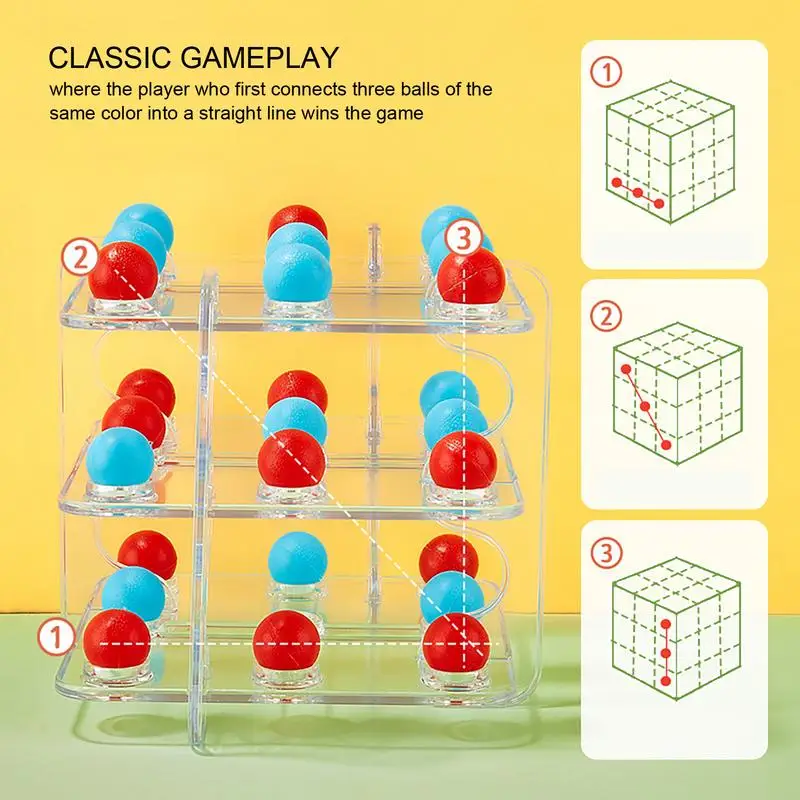 CLASSIC GAMEPLAY
where the player who first connects three balls of the same color into a straight line wins the game

2
3
1

1
2
3