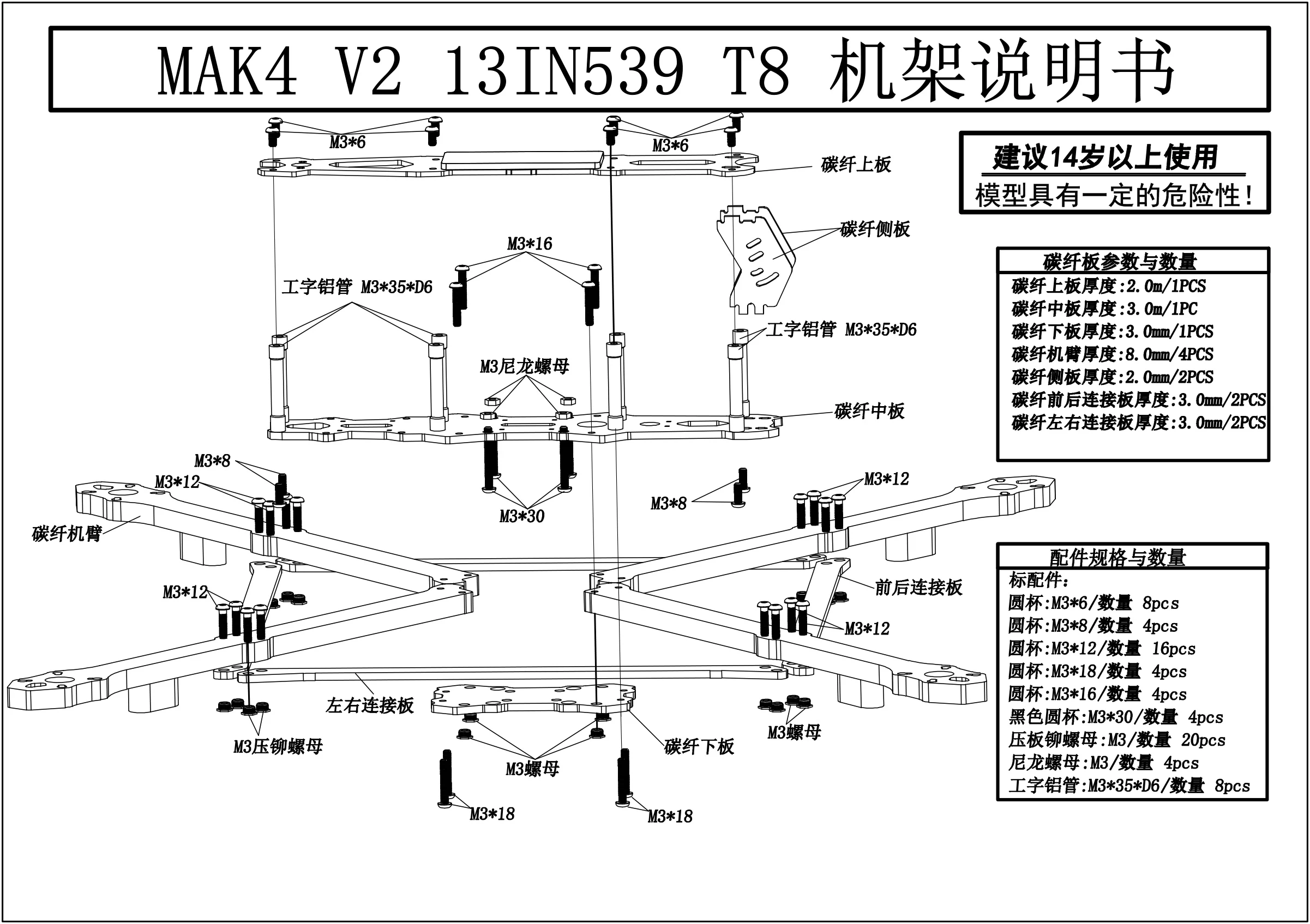 MAK4 V2 13IN539 T8 机架说明书

建议14岁以上使用
模型具有一定的危险性！

M3*6
M3*6
碳纤上板
碳纤侧板
M3*16
工字铝管 M3*35*D6
工字铝管 M3*35*D6
M3尼龙螺母
碳纤中板
M3*8
M3*12
M3*30
M3*8
M3*12
碳纤机臂
M3*12
前后连接板
M3*12
左右连接板
M3压铆螺母
M3螺母
碳纤下板
M3螺母
M3*18
M3*18

碳纤板参数与数量
碳纤上板厚度:2.0m/1PCS
碳纤中板厚度:3.0m/1PC
碳纤下板厚度:3.0mm/1PCS
碳纤机臂厚度:8.0mm/4PCS
碳纤侧板厚度:2.0mm/2PCS
碳纤前后连接板厚度:3.0mm/2PCS
碳纤左右连接板厚度:3.0mm/2PCS

配件规格与数量
标配件:
圆杯:M3*6/数量 8pcs
圆杯:M3*8/数量 4pcs
圆杯:M3*12/数量 16pcs
圆杯:M3*18/数量 4pcs
圆杯:M3*16/数量 4pcs
黑色圆杯:M3*30/数量 4pcs
压板铆螺母:M3/数量 20pcs
尼龙螺母:M3/数量 4pcs
工字铝管:M3*35*D6/数量 8pcs