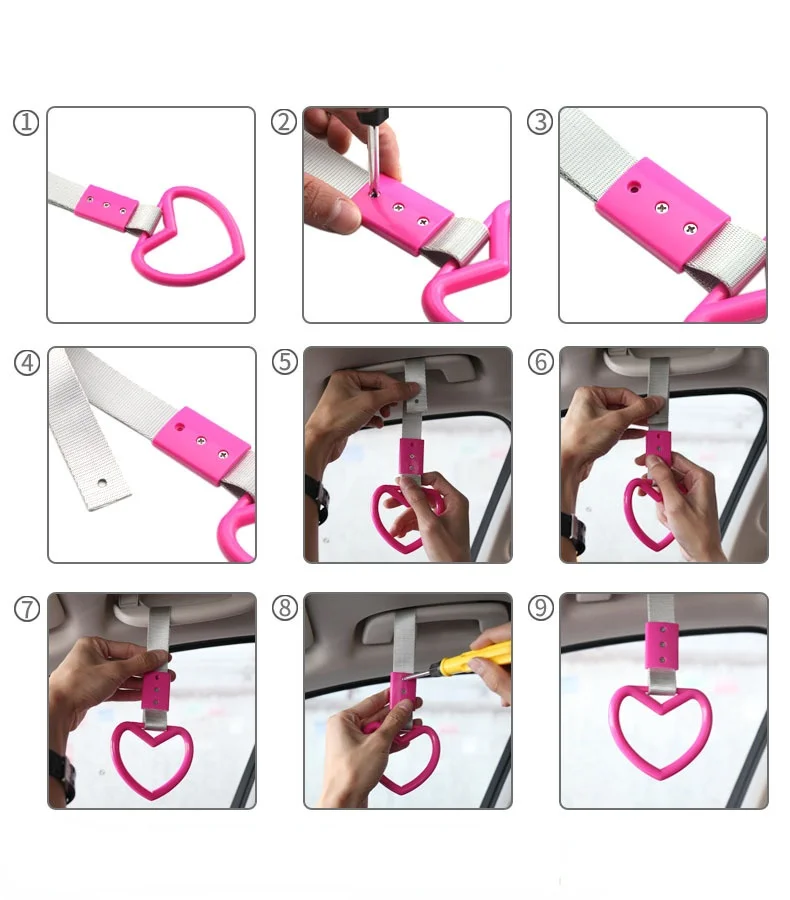 ①
②
③
④
⑤
⑥
⑦
⑧
⑨