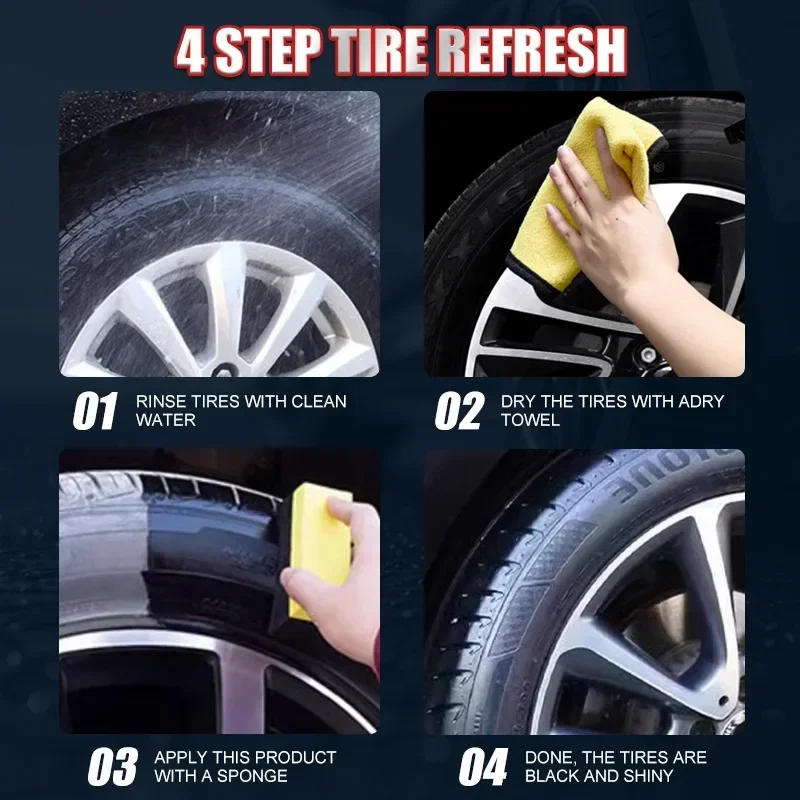 4 STEP TIRE REFRESH

01 RINSE TIRES WITH CLEAN WATER

02 DRY THE TIRES WITH ADRY TOWEL

03 APPLY THIS PRODUCT WITH A SPONGE

04 DONE, THE TIRES ARE BLACK AND SHINY