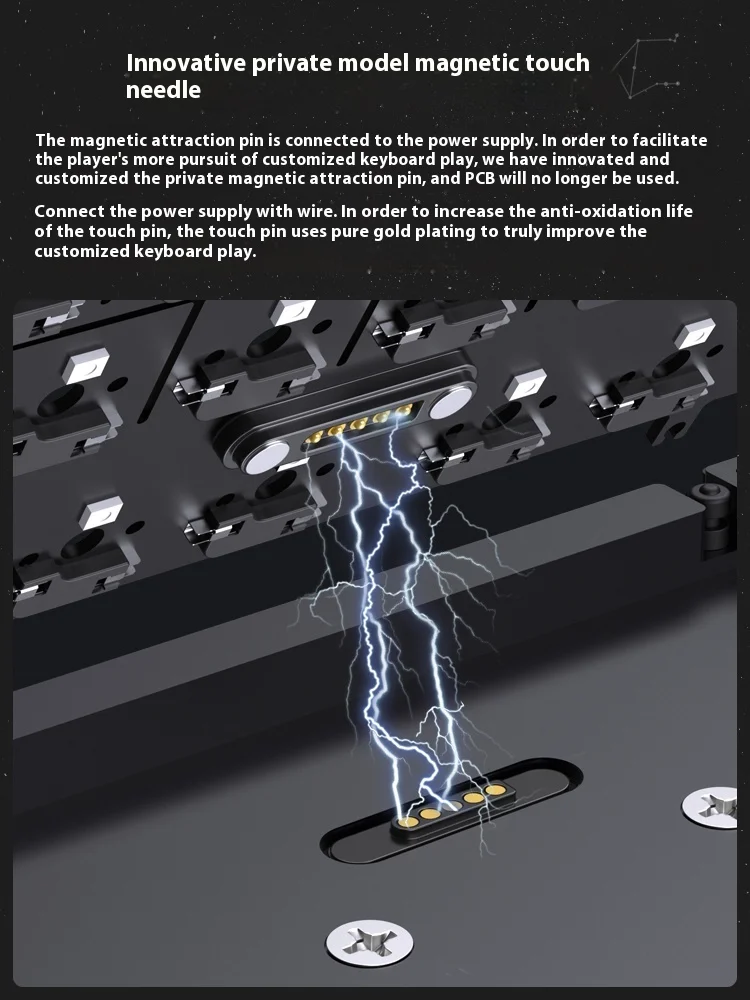 Innovative private model magnetic touch needle

The magnetic attraction pin is connected to the power supply. In order to facilitate the player's more pursuit of customized keyboard play, we have innovated and customized the private magnetic attraction pin, and PCB will no longer be used.

Connect the power supply with wire. In order to increase the anti-oxidation life of the touch pin, the touch pin uses pure gold plating to truly improve the customized keyboard play.