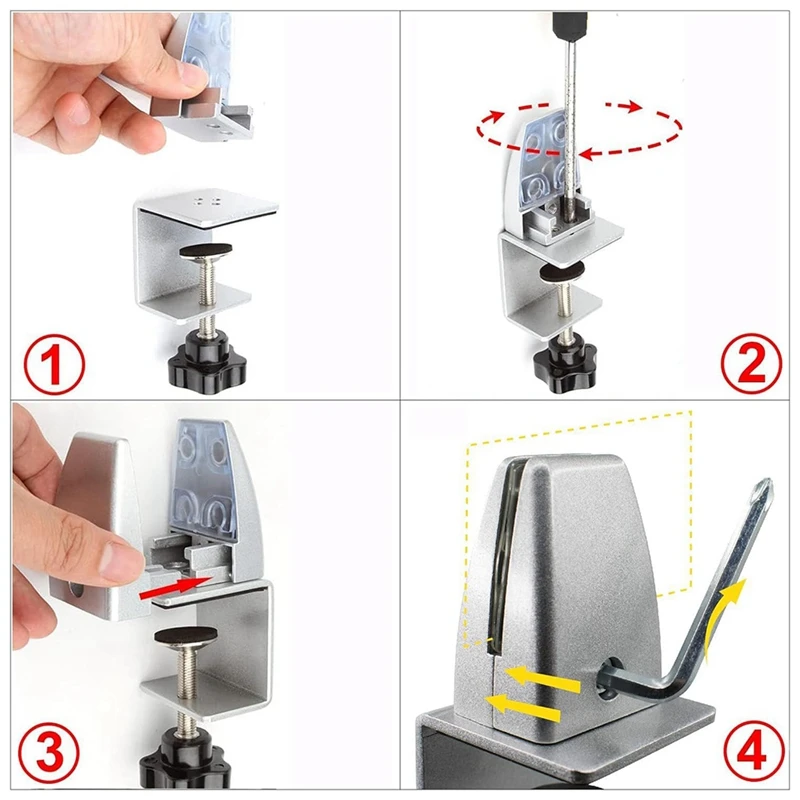 1

2

3

4