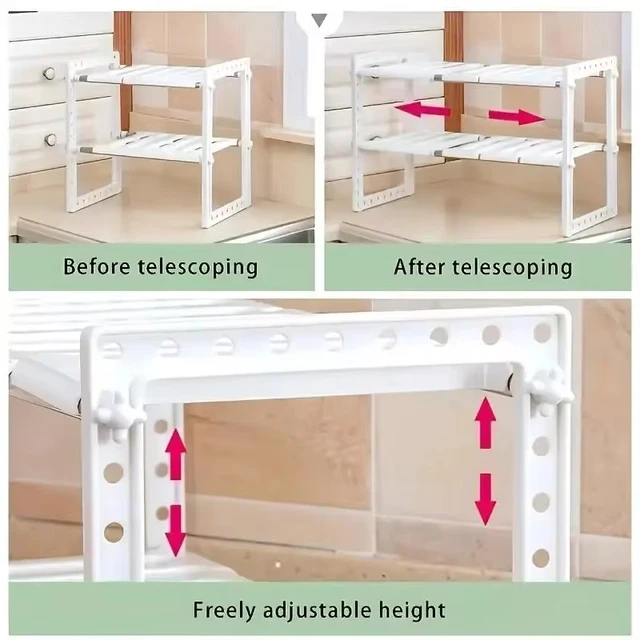 Before telescoping

After telescoping

Freely adjustable height