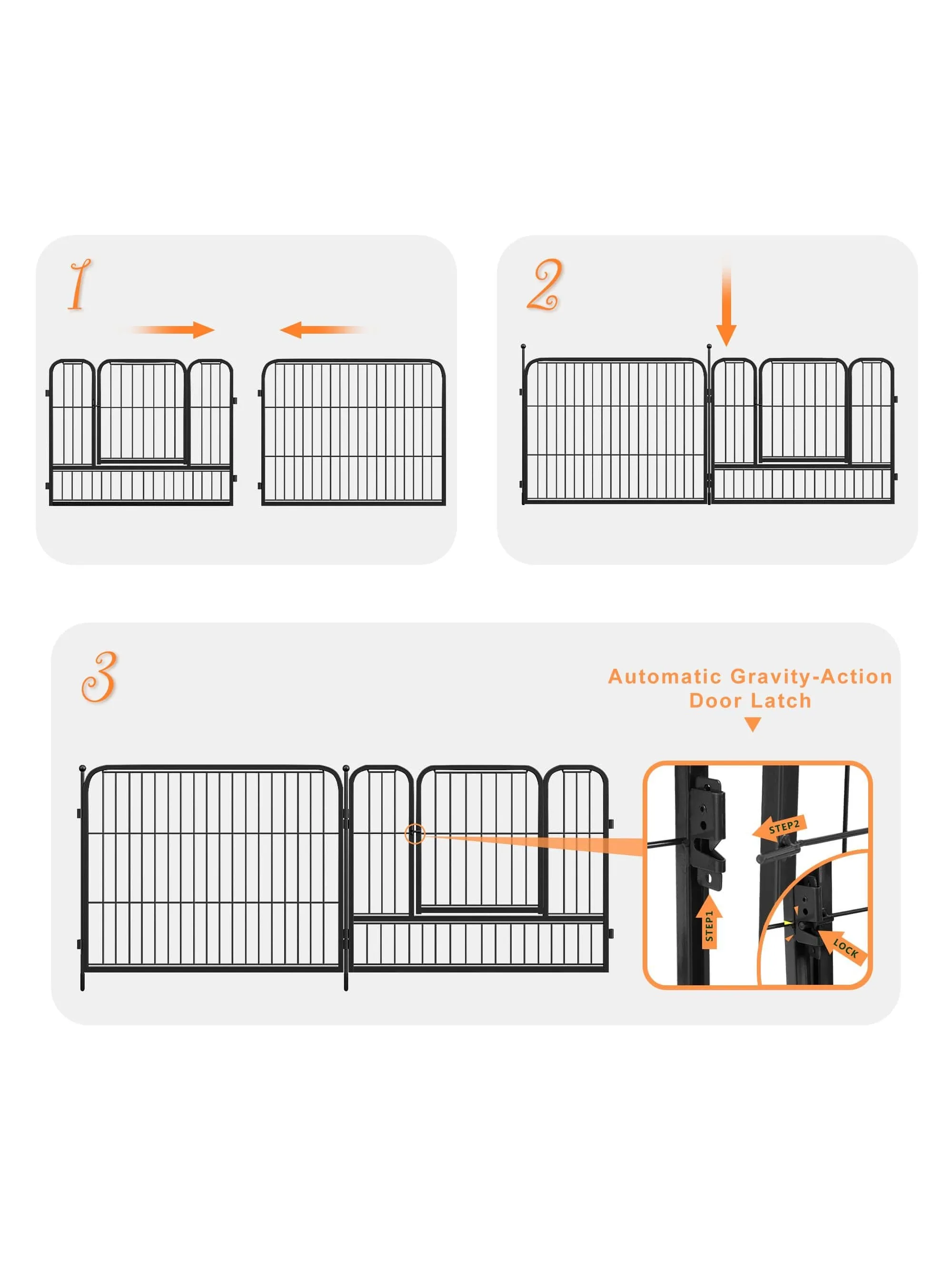 1

2

3

Automatic Gravity-Action Door Latch

STEP2

STEP1

LOCK