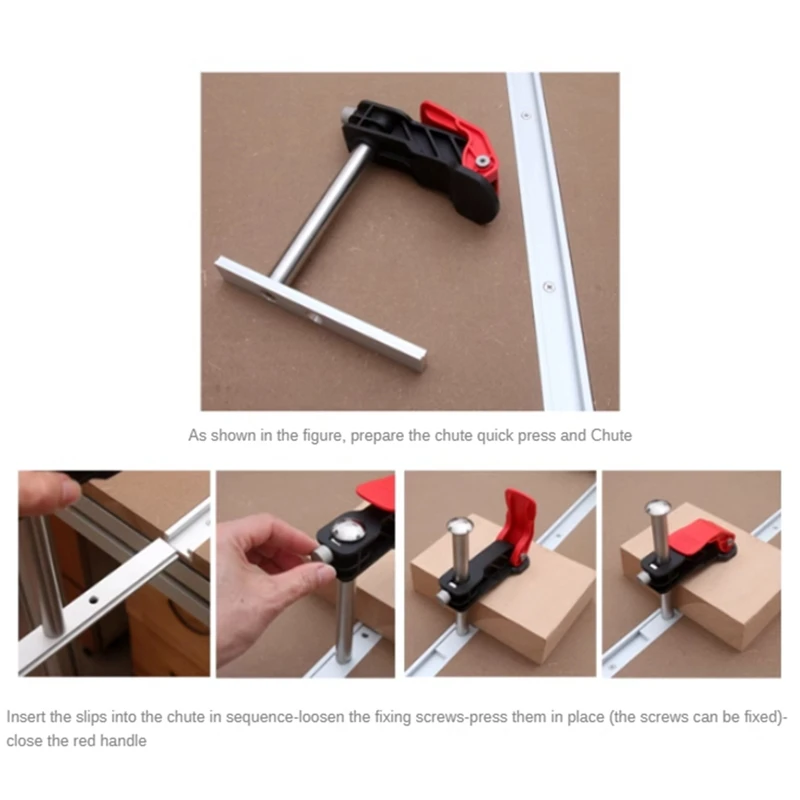 As shown in the figure, prepare the chute quick press and Chute

Insert the slips into the chute in sequence-loosen the fixing screws-press them in place (the screws can be fixed)-close the red handle