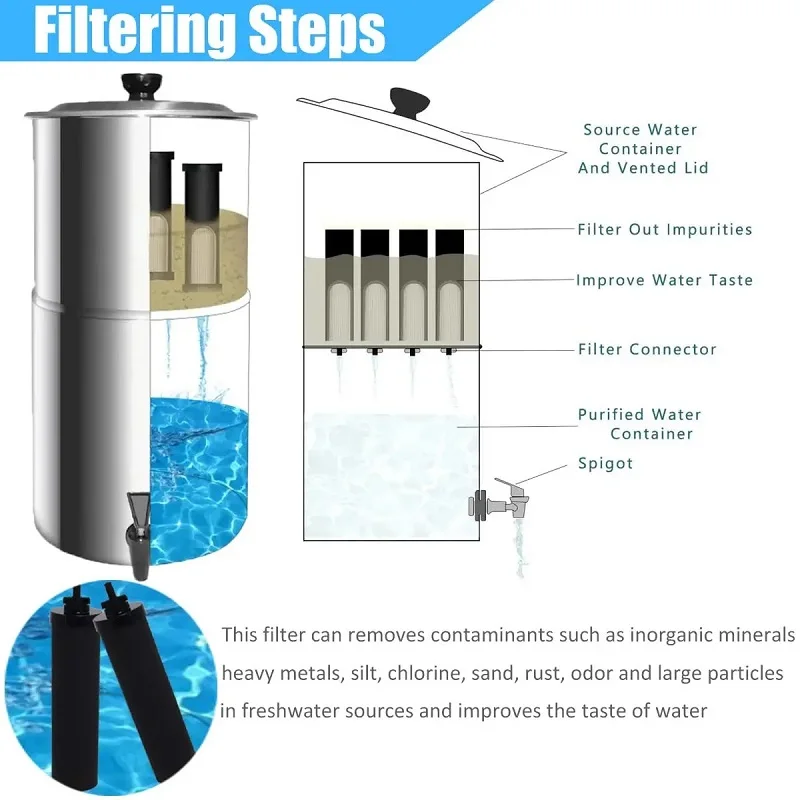 Filtering Steps

Source Water Container And Vented Lid

Filter Out Impurities

Improve Water Taste

Filter Connector

Purified Water Container

Spigot

This filter can removes contaminants such as inorganic minerals heavy metals, silt, chlorine, sand, rust, odor and large particles in freshwater sources and improves the taste of water