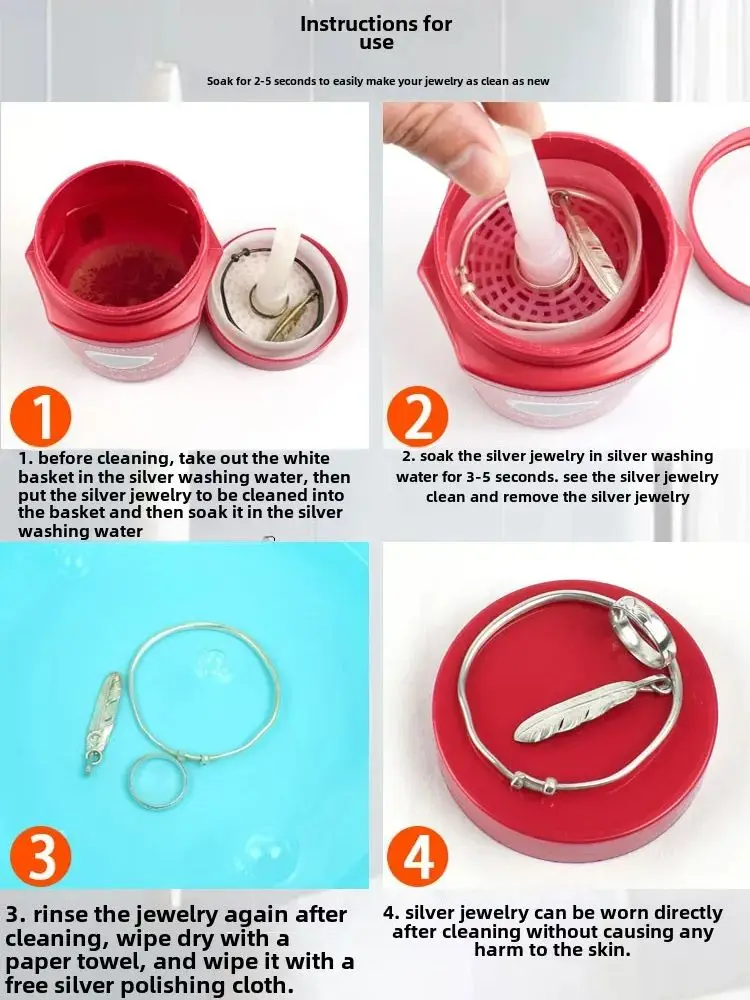 Instructions for use

Soak for 2-5 seconds to easily make your jewelry as clean as new

1

1. before cleaning, take out the white basket in the silver washing water, then put the silver jewelry to be cleaned into the basket and then soak it in the silver washing water

2

2. soak the silver jewelry in silver washing water for 3-5 seconds. see the silver jewelry clean and remove the silver jewelry

3

3. rinse the jewelry again after cleaning, wipe dry with a paper towel, and wipe it with a free silver polishing cloth.

4

4. silver jewelry can be worn directly after cleaning without causing any harm to the skin.