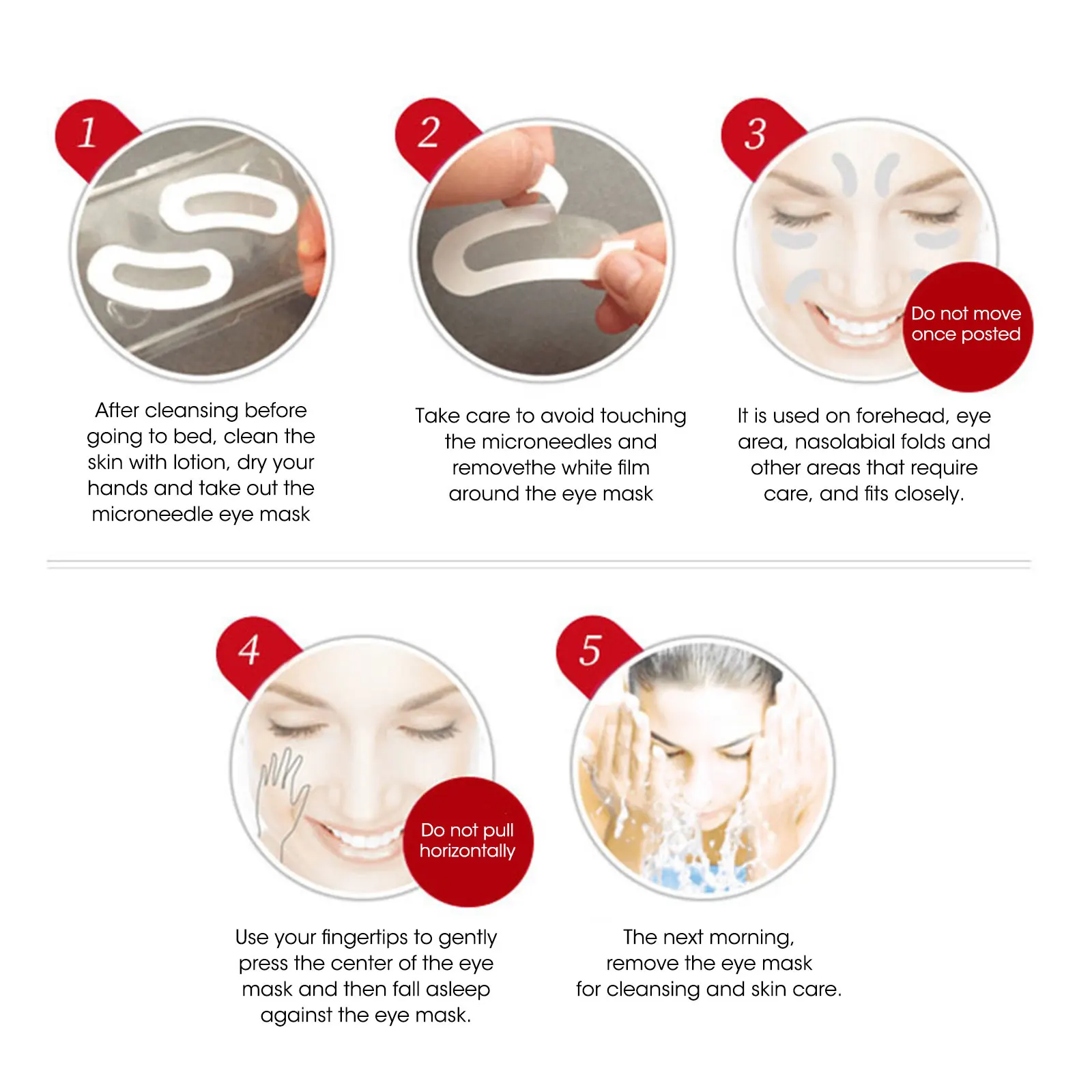 1

After cleansing before going to bed, clean the skin with lotion, dry your hands and take out the microneedle eye mask

2

Take care to avoid touching the microneedles and removethe white film around the eye mask

3

Do not move once posted

It is used on forehead, eye area, nasolabial folds and other areas that require care, and fits closely.

4

Do not pull horizontally

Use your fingertips to gently press the center of the eye mask and then fall asleep against the eye mask.

5

The next morning, remove the eye mask for cleansing and skin care.