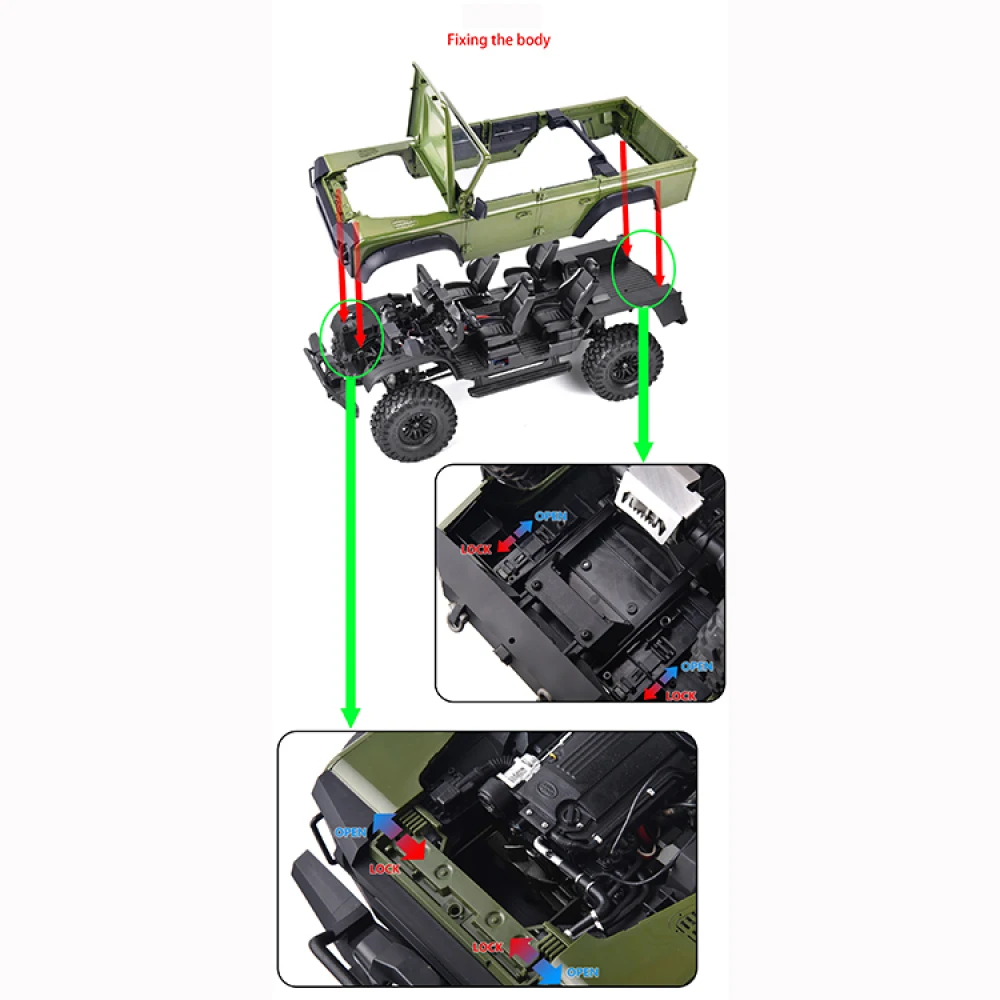 Fixing the body

OPEN
LOCK

OPEN
LOCK

OPEN
LOCK

LOCK
OPEN