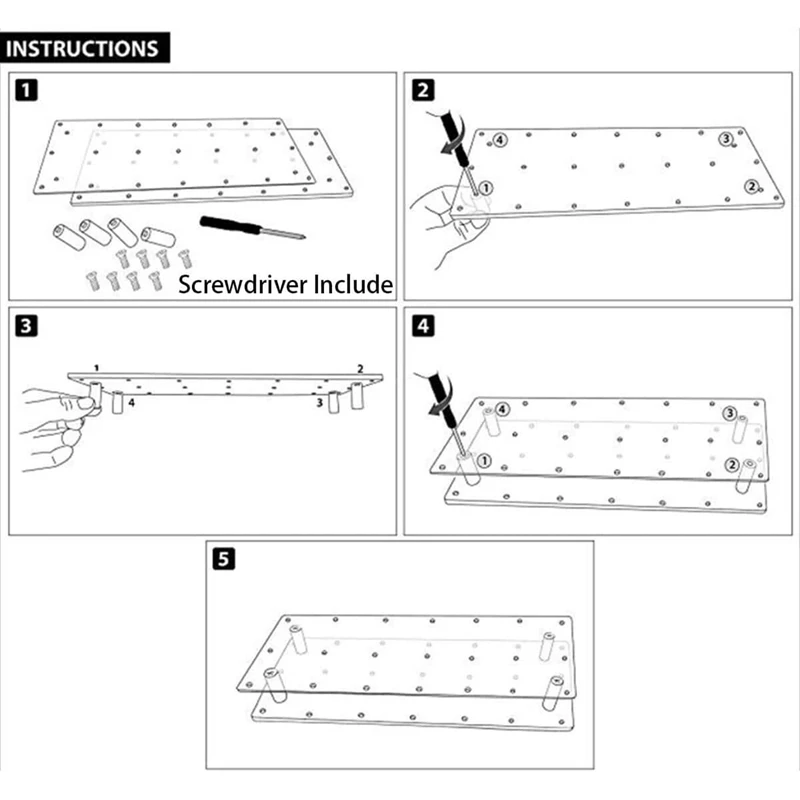 INSTRUCTIONS

1

Screwdriver Include

2

4 3 1 2

3

1 2 4 3

4

4 3 1 2

5