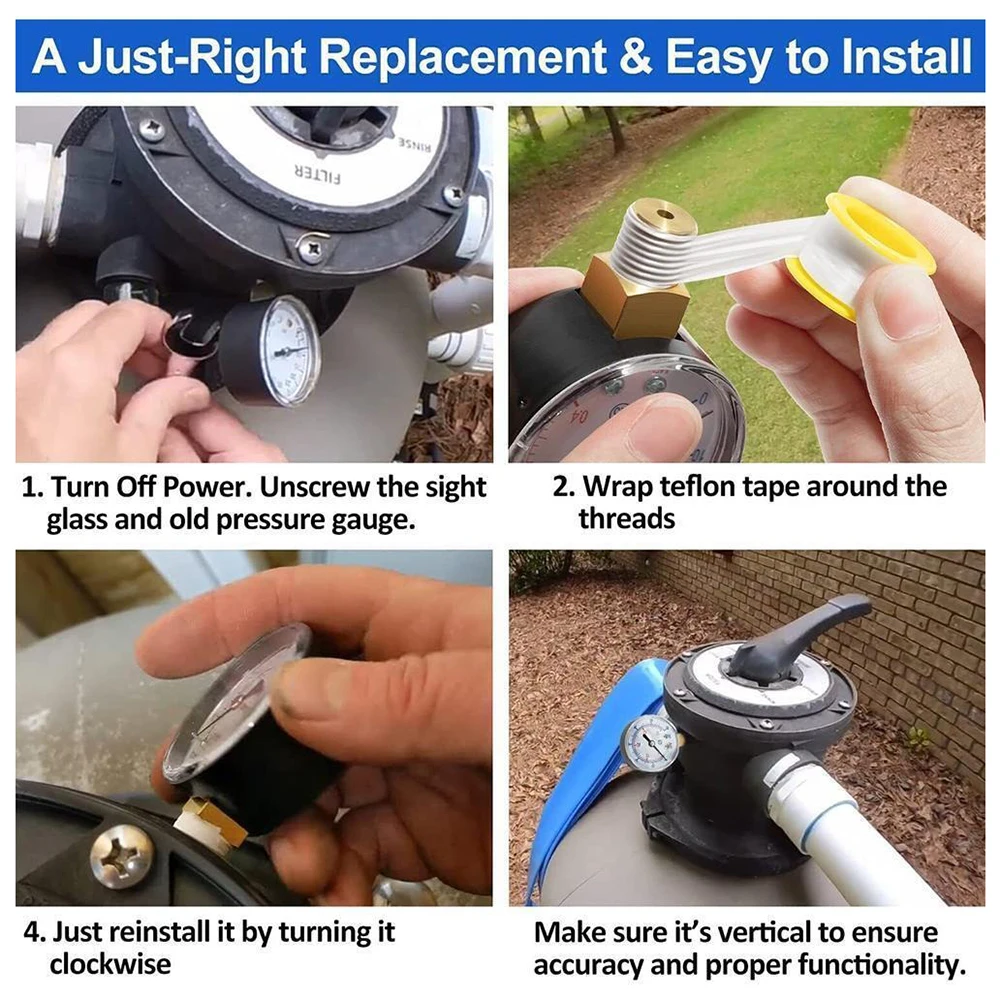 A Just-Right Replacement & Easy to Install

FILTER

RINSE

1. Turn Off Power. Unscrew the sight glass and old pressure gauge.

2. Wrap teflon tape around the threads

4. Just reinstall it by turning it clockwise

Make sure it's vertical to ensure accuracy and proper functionality.