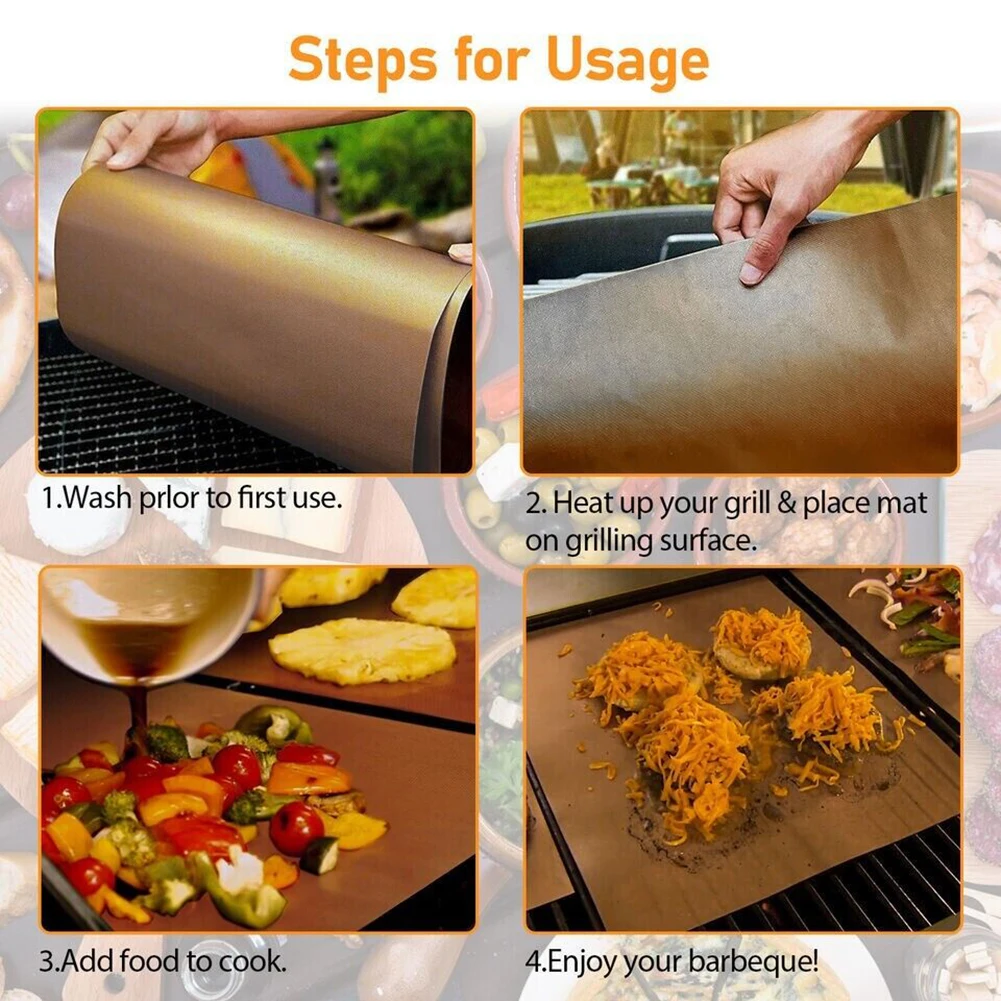 Steps for Usage

1.Wash prlor to first use.

2. Heat up your grill & place mat on grilling surface.

3.Add food to cook.

4.Enjoy your barbeque!