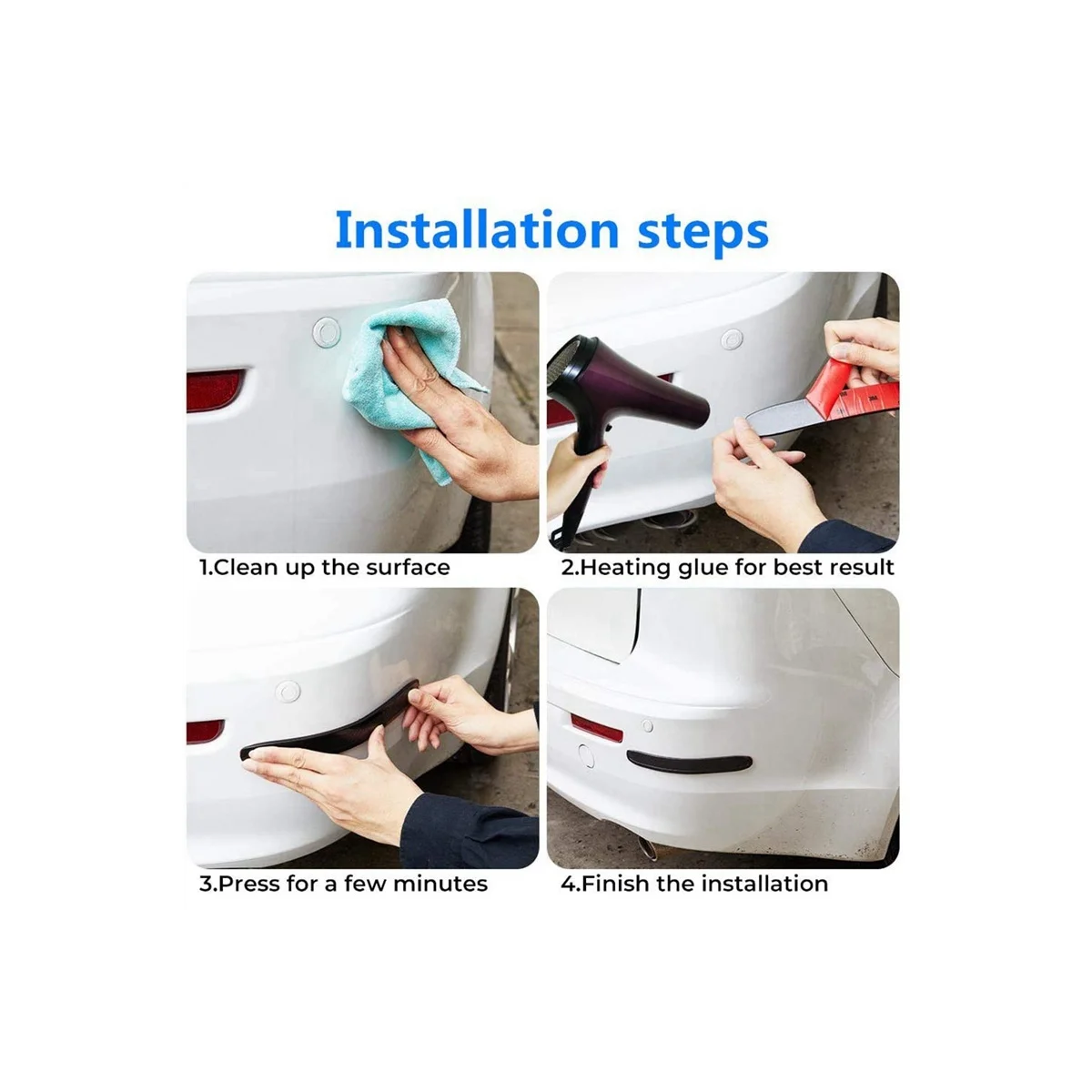 Installation steps

1.Clean up the surface

2.Heating glue for best result

3.Press for a few minutes

4.Finish the installation