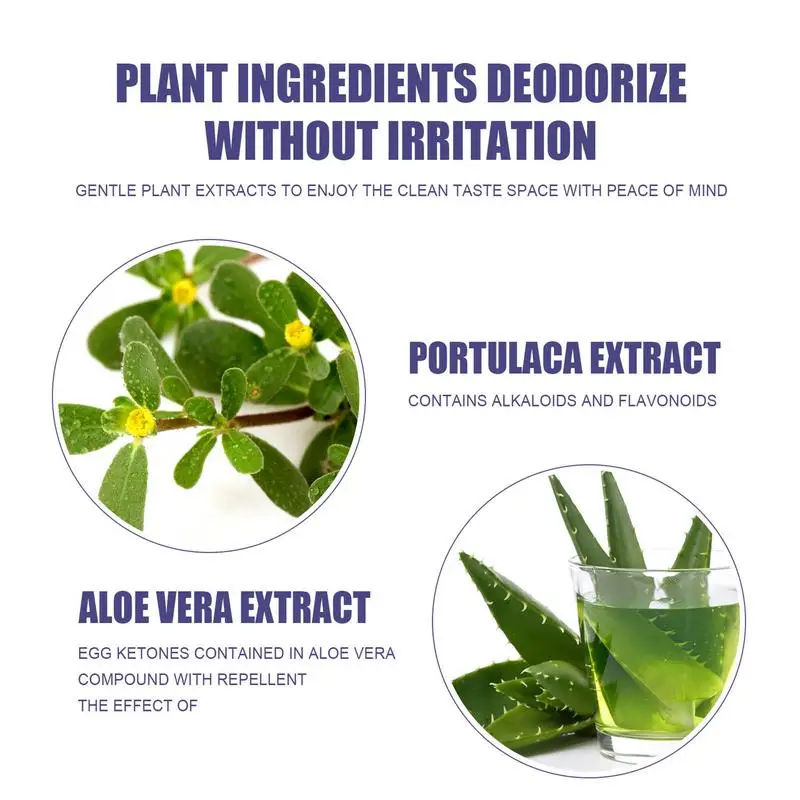 PLANT INGREDIENTS DEODORIZE WITHOUT IRRITATION

GENTLE PLANT EXTRACTS TO ENJOY THE CLEAN TASTE SPACE WITH PEACE OF MIND

PORTULACA EXTRACT

CONTAINS ALKALOIDS AND FLAVONOIDS

ALOE VERA EXTRACT

EGG KETONES CONTAINED IN ALOE VERA COMPOUND WITH REPELLENT THE EFFECT OF