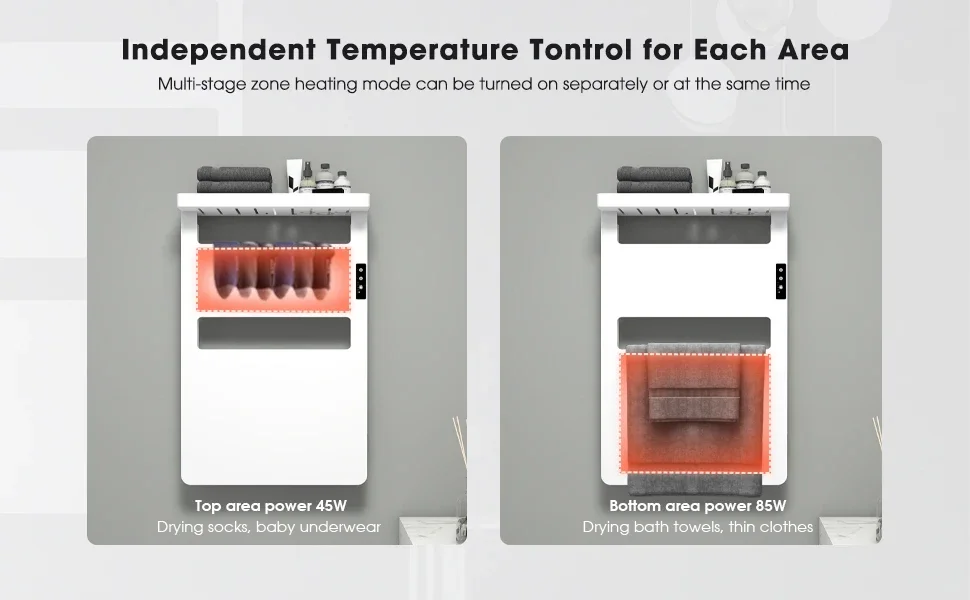 Independent Temperature Tontrol for Each Area

Multi-stage zone heating mode can be turned on separately or at the same time

Top area power 45W
Drying socks, baby underwear

Bottom area power 85W
Drying bath towels, thin clothes