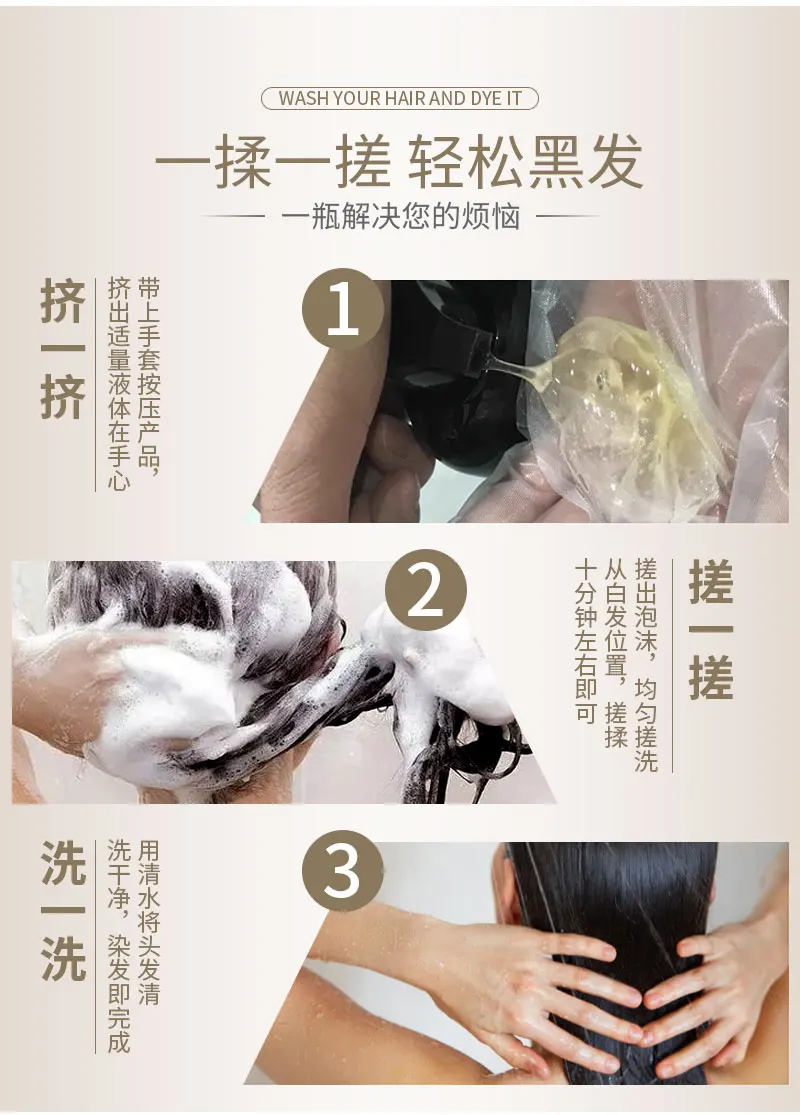 WASH YOUR HAIR AND DYE IT

一揉一搓 轻松黑发

一瓶解决您的烦恼

挤一挤

带上手套按压产品，挤出适量液体在手心

1

2

搓一搓

搓出泡沫，均匀搓洗从白发位置，搓揉十分钟左右即可

洗一洗

用清水将头发清洗干净，染发即完成

3