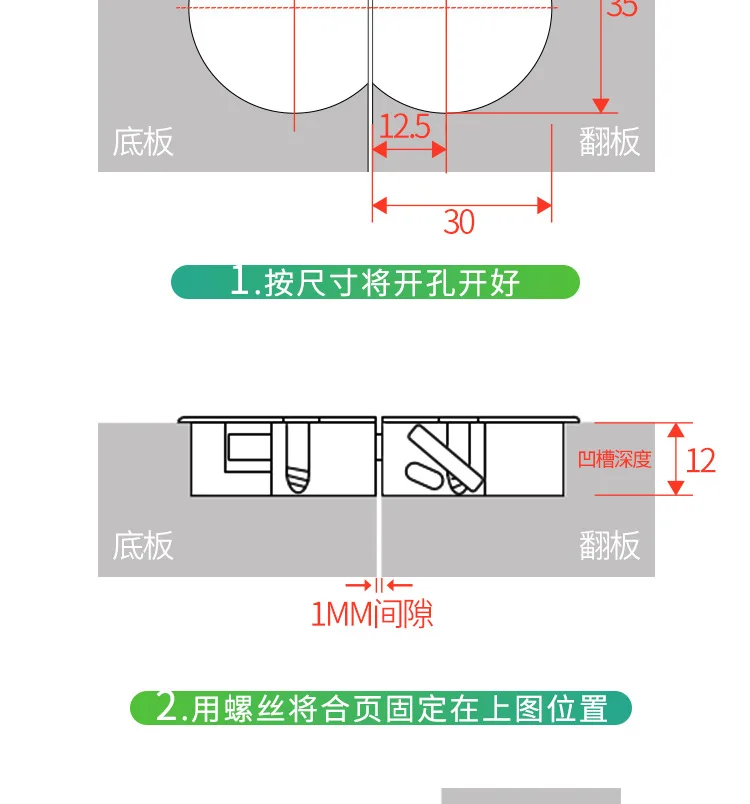 35

底板

12.5

翻板

30

1.按尺寸将开孔开好

凹槽深度

12

底板

翻板

1MM间隙

2.用螺丝将合页固定在上图位置