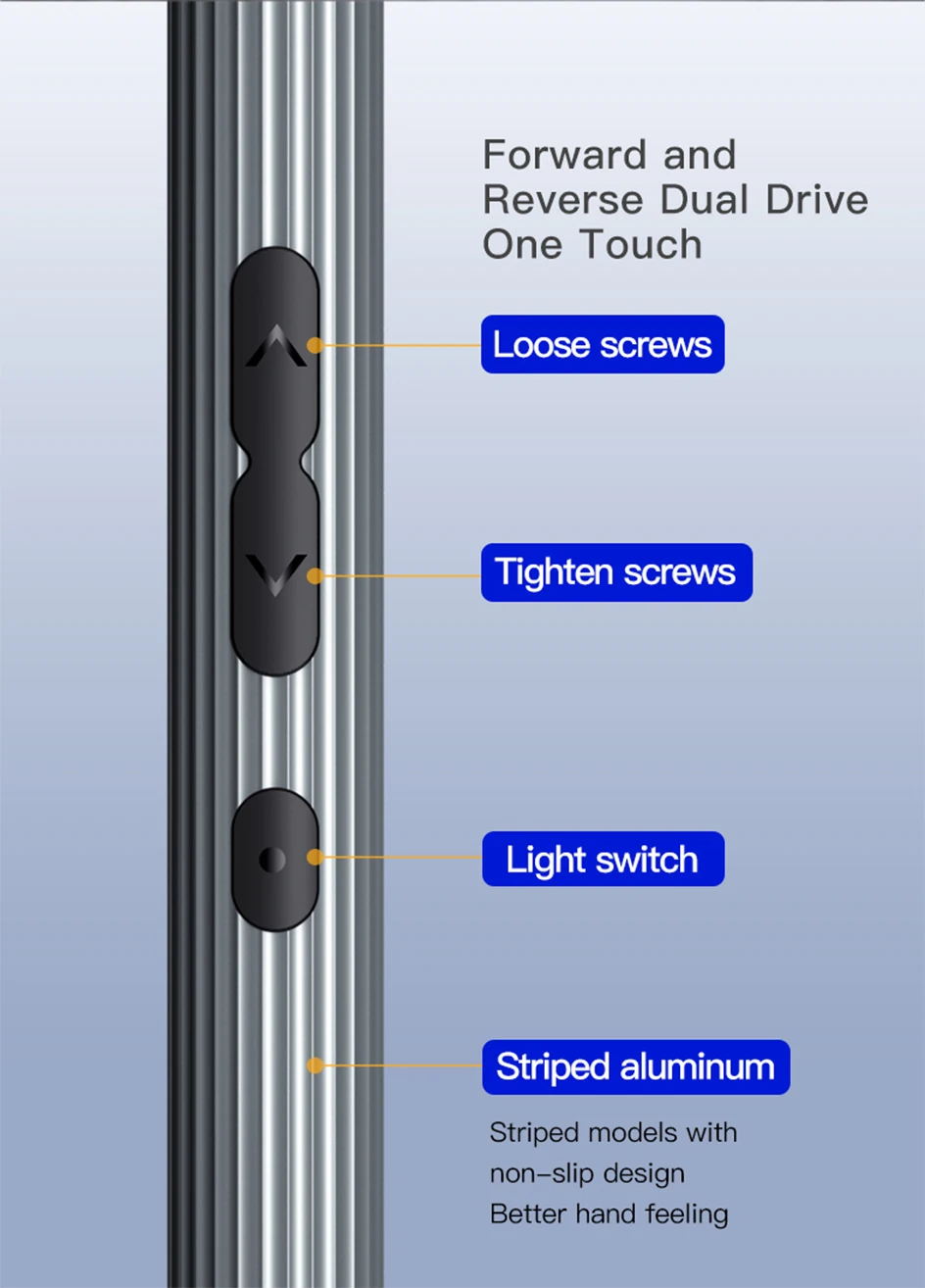 Forward and
Reverse Dual Drive
One Touch

Loose screws

Tighten screws

Light switch

Striped aluminum

Striped models with
non-slip design
Better hand feeling