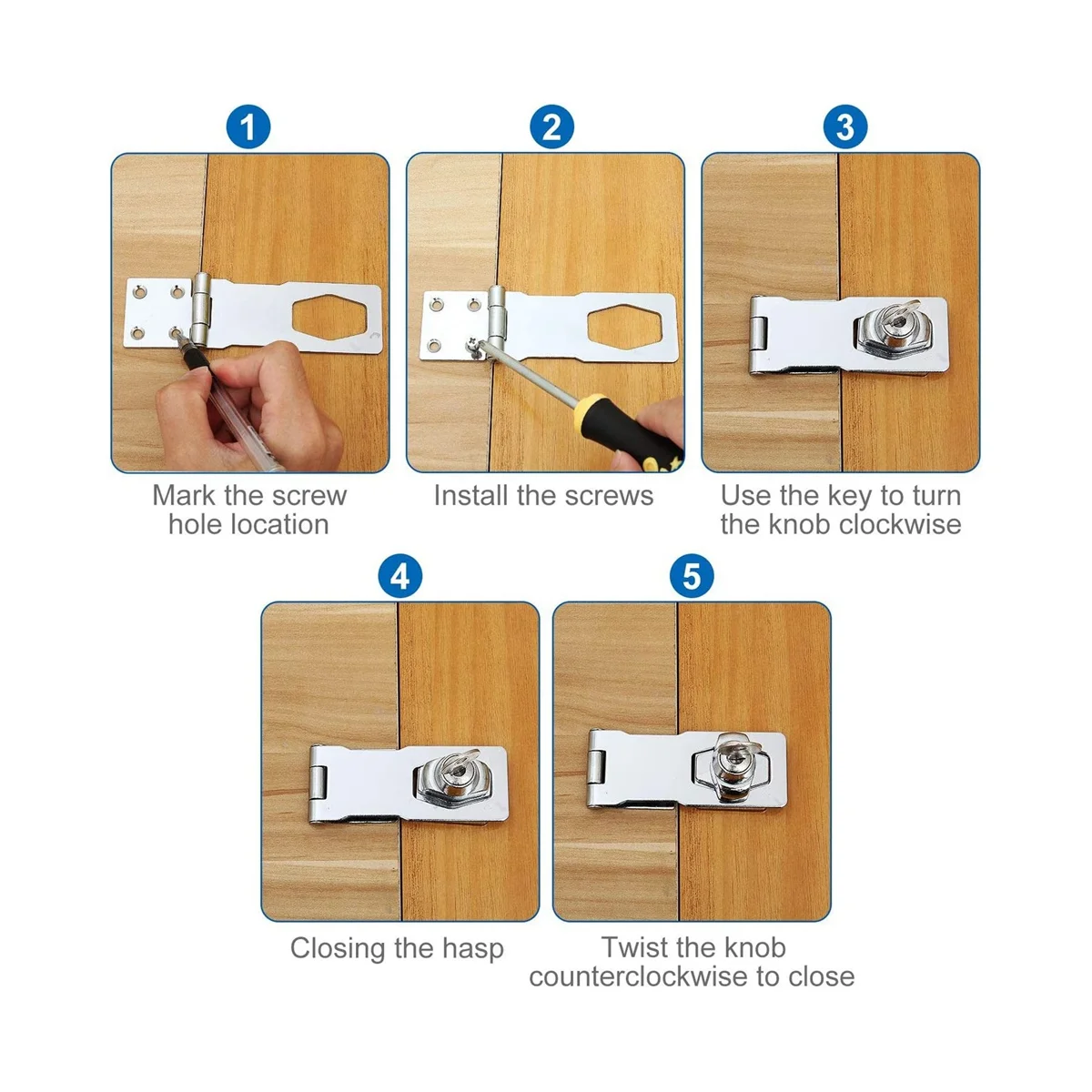 1

Mark the screw hole location

2

Install the screws

3

Use the key to turn the knob clockwise

4

Closing the hasp

5

Twist the knob counterclockwise to close