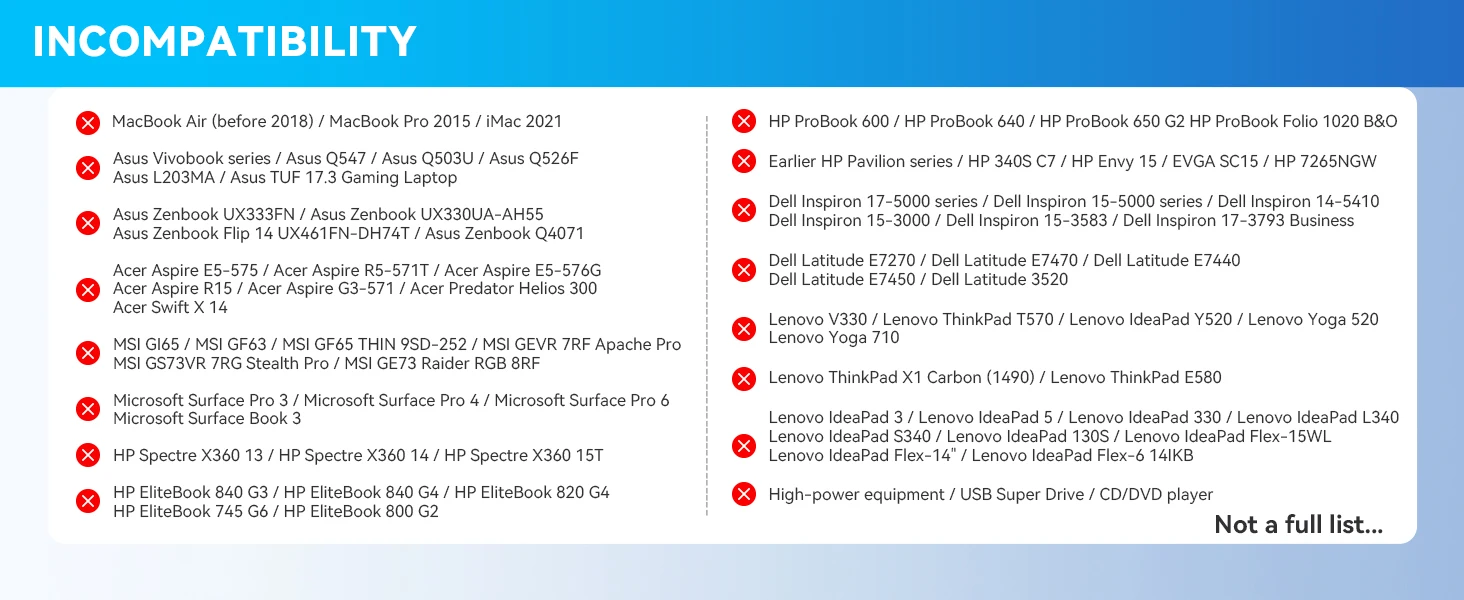 INCOMPATIBILITY

MacBook Air (before 2018) / MacBook Pro 2015 / iMac 2021

Asus Vivobook series / Asus Q547 / Asus Q503U / Asus Q526F
Asus L203MA / Asus TUF 17.3 Gaming Laptop

Asus Zenbook UX333FN / Asus Zenbook UX330UA-AH55
Asus Zenbook Flip 14 UX461FN-DH74T / Asus Zenbook Q4071

Acer Aspire E5-575 / Acer Aspire R5-571T / Acer Aspire E5-576G
Acer Aspire R15 / Acer Aspire G3-571 / Acer Predator Helios 300
Acer Swift X 14

MSI GI65 / MSI GF63 / MSI GF65 THIN 9SD-252 / MSI GEVR 7RF Apache Pro
MSI GS73VR 7RG Stealth Pro / MSI GE73 Raider RGB 8RF

Microsoft Surface Pro 3 / Microsoft Surface Pro 4 / Microsoft Surface Pro 6
Microsoft Surface Book 3

HP Spectre X360 13 / HP Spectre X360 14 / HP Spectre X360 15T

HP EliteBook 840 G3 / HP EliteBook 840 G4 / HP EliteBook 820 G4
HP EliteBook 745 G6 / HP EliteBook 800 G2

HP ProBook 600 / HP ProBook 640 / HP ProBook 650 G2 HP ProBook Folio 1020 B&O

Earlier HP Pavilion series / HP 340S C7 / HP Envy 15 / EVGA SC15 / HP 7265NGW

Dell Inspiron 17-5000 series / Dell Inspiron 15-5000 series / Dell Inspiron 14-5410
Dell Inspiron 15-3000 / Dell Inspiron 15-3583 / Dell Inspiron 17-3793 Business

Dell Latitude E7270 / Dell Latitude E7470 / Dell Latitude E7440
Dell Latitude E7450 / Dell Latitude 3520

Lenovo V330 / Lenovo ThinkPad T570 / Lenovo IdeaPad Y520 / Lenovo Yoga 520
Lenovo Yoga 710

Lenovo ThinkPad X1 Carbon (1490) / Lenovo ThinkPad E580

Lenovo IdeaPad 3 / Lenovo IdeaPad 5 / Lenovo IdeaPad 330 / Lenovo IdeaPad L340
Lenovo IdeaPad S340 / Lenovo IdeaPad 130S / Lenovo IdeaPad Flex-15WL
Lenovo IdeaPad Flex-14" / Lenovo IdeaPad Flex-6 14IKB

High-power equipment / USB Super Drive / CD/DVD player

Not a full list...