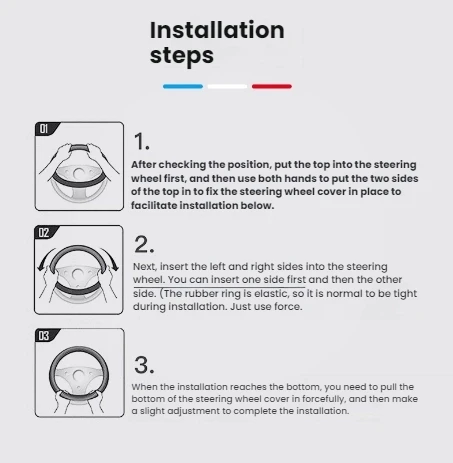 Installation steps

01

1.

After checking the position, put the top into the steering wheel first, and then use both hands to put the two sides of the top in to fix the steering wheel cover in place to facilitate installation below.

02

2.

Next, insert the left and right sides into the steering wheel. You can insert one side first and then the other side. (The rubber ring is elastic, so it is normal to be tight during installation. Just use force.

03

3.

When the installation reaches the bottom, you need to pull the bottom of the steering wheel cover in forcefully, and then make a slight adjustment to complete the installation.