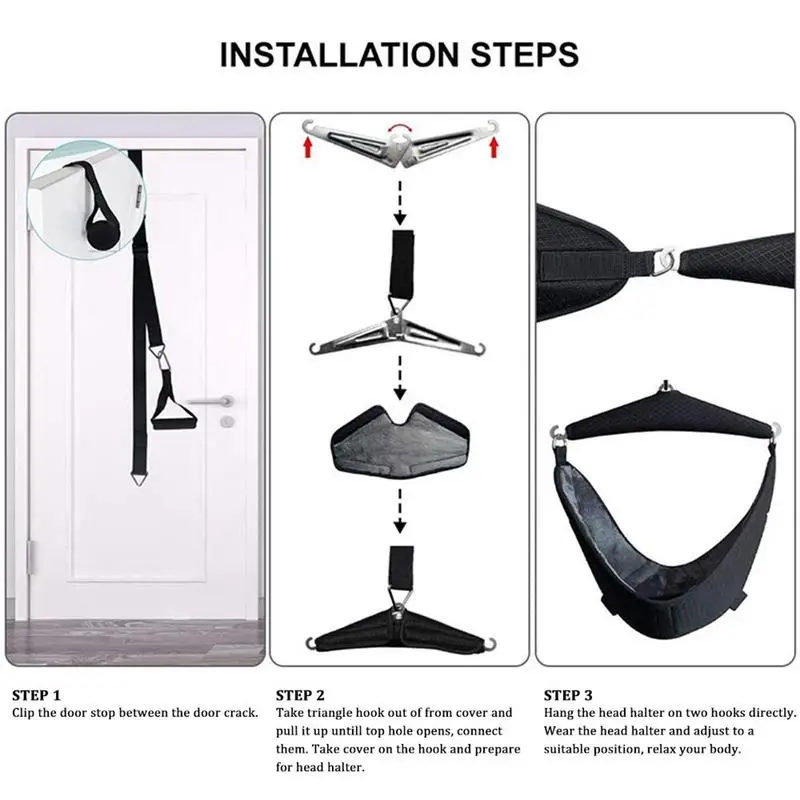 INSTALLATION STEPS

STEP 1
Clip the door stop between the door crack.

STEP 2
Take triangle hook out of from cover and pull it up untill top hole opens, connect them. Take cover on the hook and prepare for head halter.

STEP 3
Hang the head halter on two hooks directly. Wear the head halter and adjust to a suitable position, relax your body.