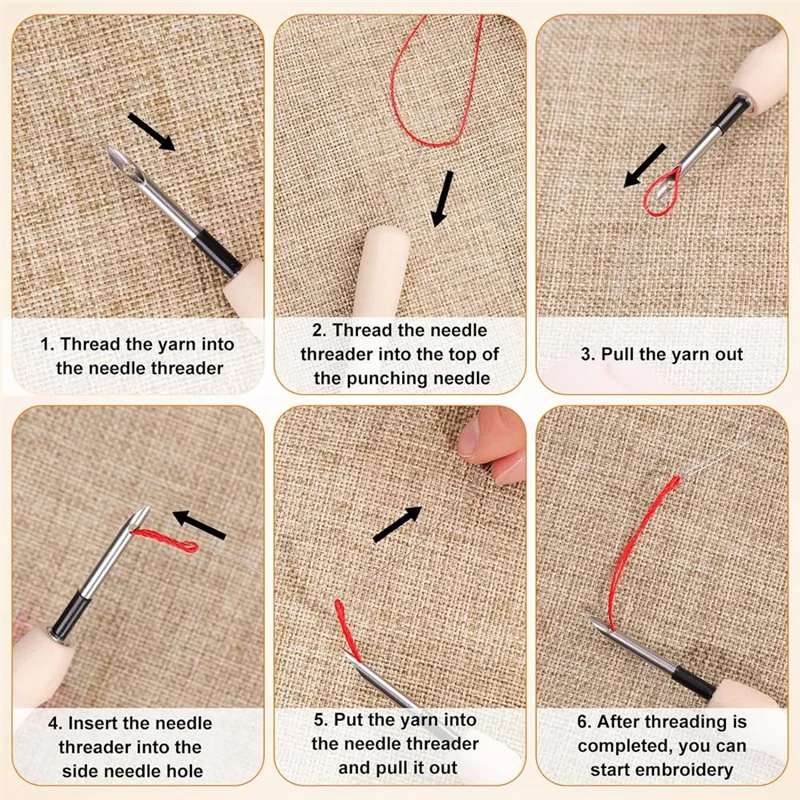 1. Thread the yarn into the needle threader

2. Thread the needle threader into the top of the punching needle

3. Pull the yarn out

4. Insert the needle threader into the side needle hole

5. Put the yarn into the needle threader and pull it out

6. After threading is completed, you can start embroidery