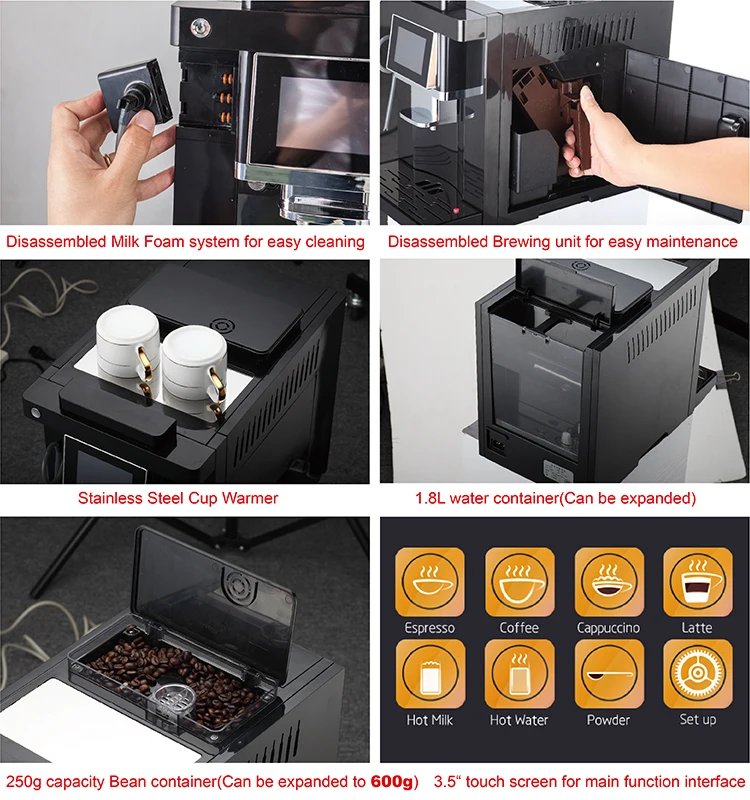 Disassembled Milk Foam system for easy cleaning

Disassembled Brewing unit for easy maintenance

Stainless Steel Cup Warmer

1.8L water container(Can be expanded)

Espresso

Coffee

Cappuccino

Latte

Hot Milk

Hot Water

Powder

Set up

250g capacity Bean container(Can be expanded to 600g)

3.5“ touch screen for main function interface