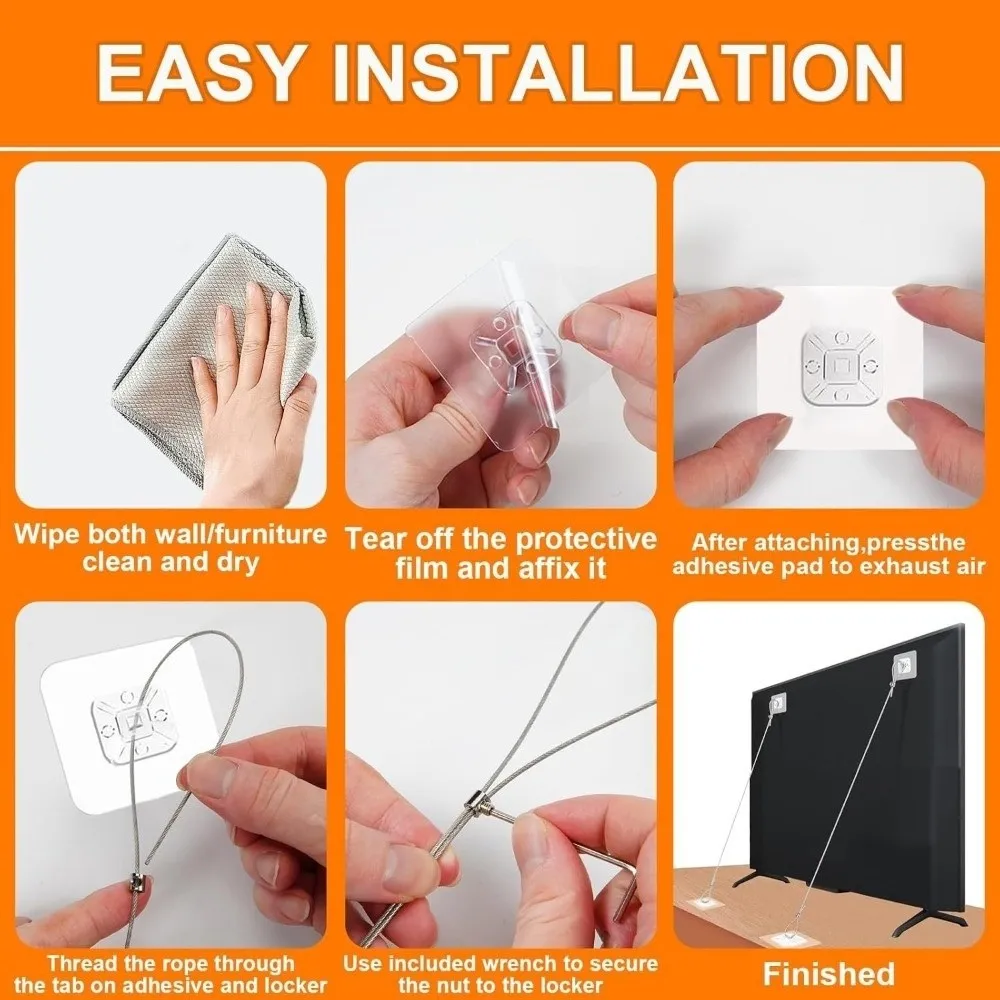 EASY INSTALLATION

Wipe both wall/furniture clean and dry

Tear off the protective film and affix it

After attaching,pressthe adhesive pad to exhaust air

Thread the rope through the tab on adhesive and locker

Use included wrench to secure the nut to the locker

Finished