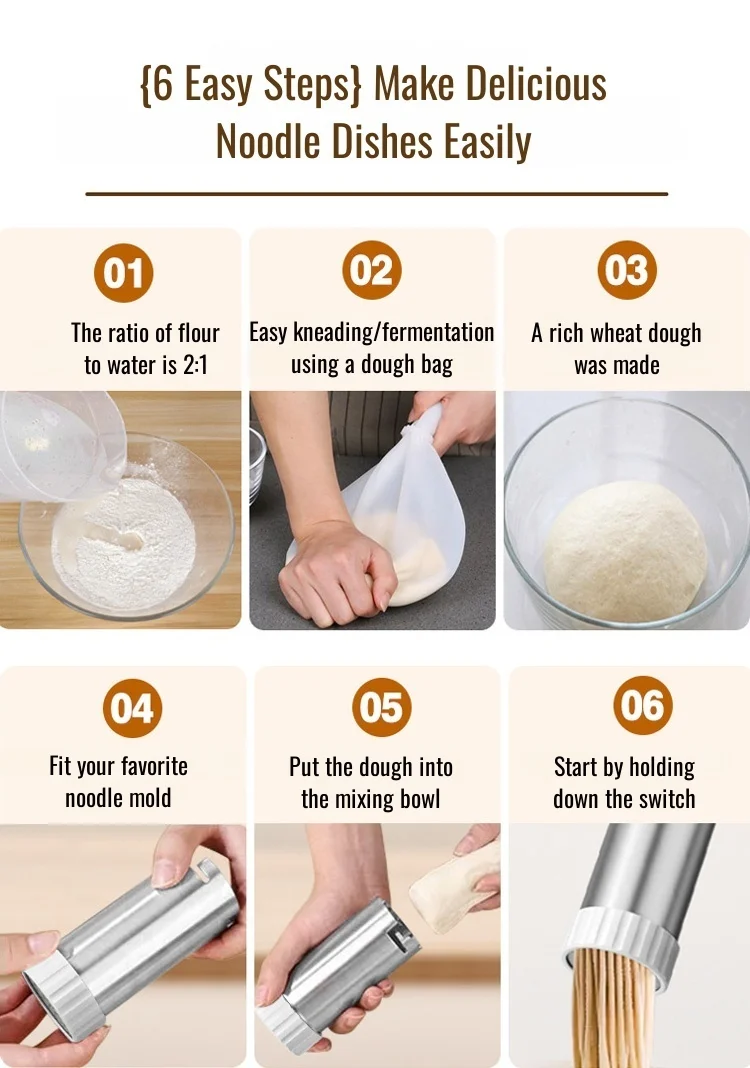 {6 Easy Steps} Make Delicious Noodle Dishes Easily

01
The ratio of flour to water is 2:1

02
Easy kneading/fermentation using a dough bag

03
A rich wheat dough was made

04
Fit your favorite noodle mold

05
Put the dough into the mixing bowl

06
Start by holding down the switch