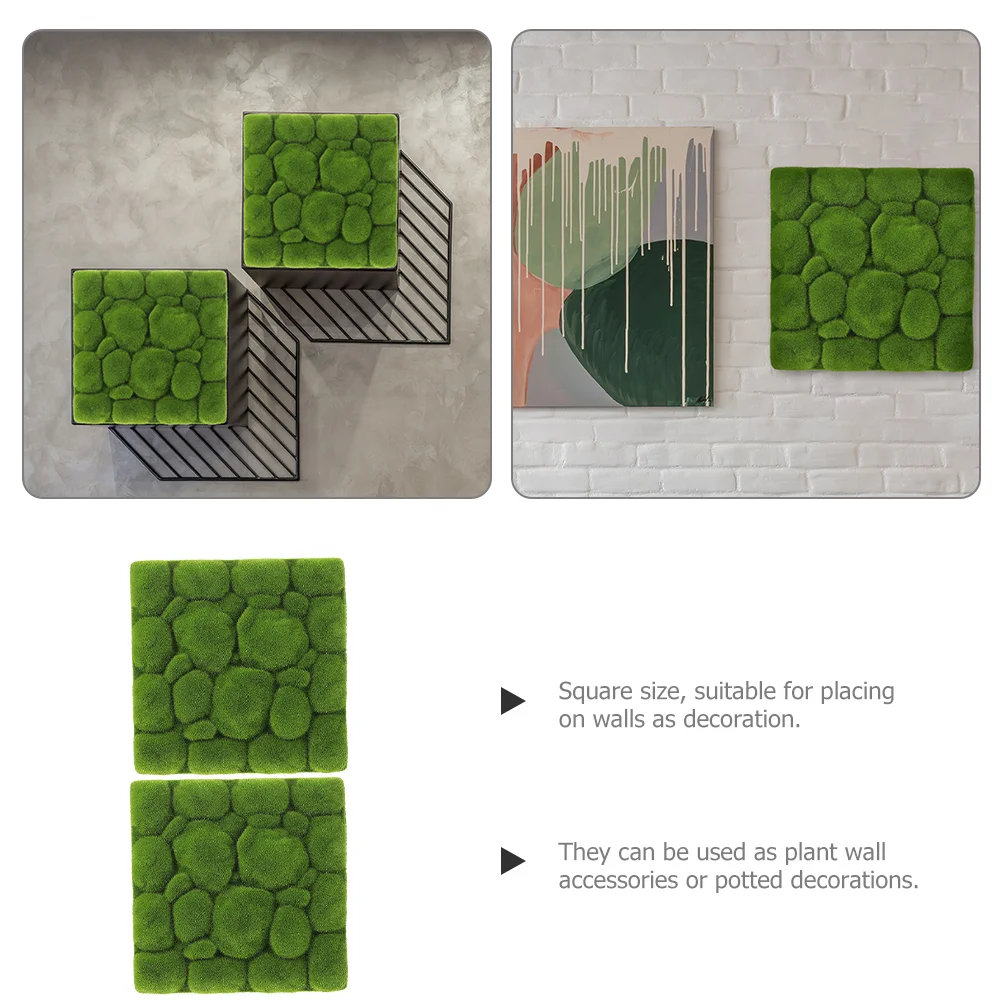 Square size, suitable for placing on walls as decoration.

They can be used as plant wall accessories or potted decorations.