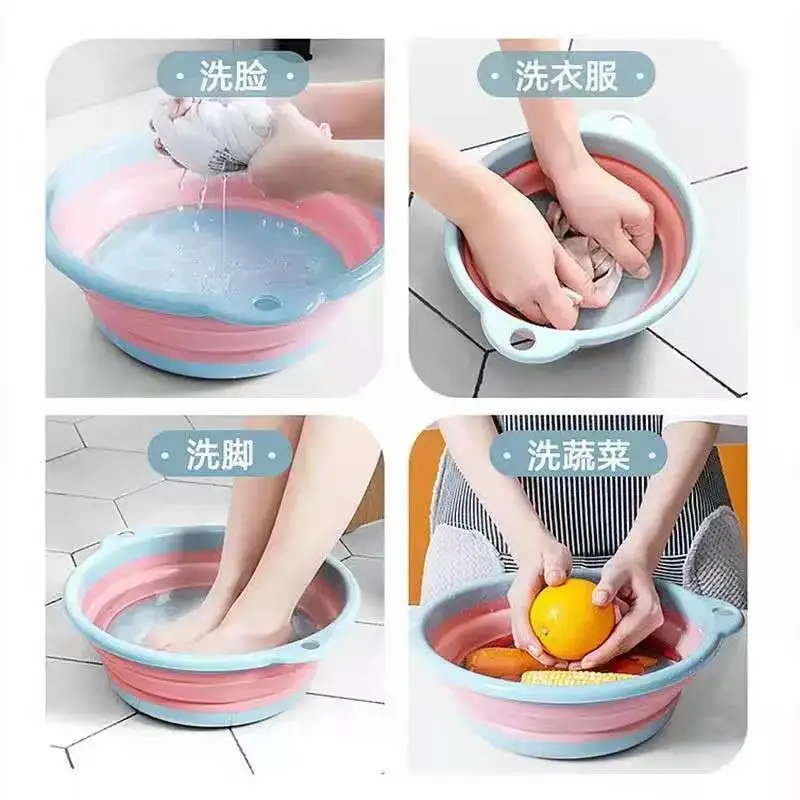 · 洗脸 ·

· 洗衣服 ·

· 洗脚 ·

· 洗蔬菜 ·