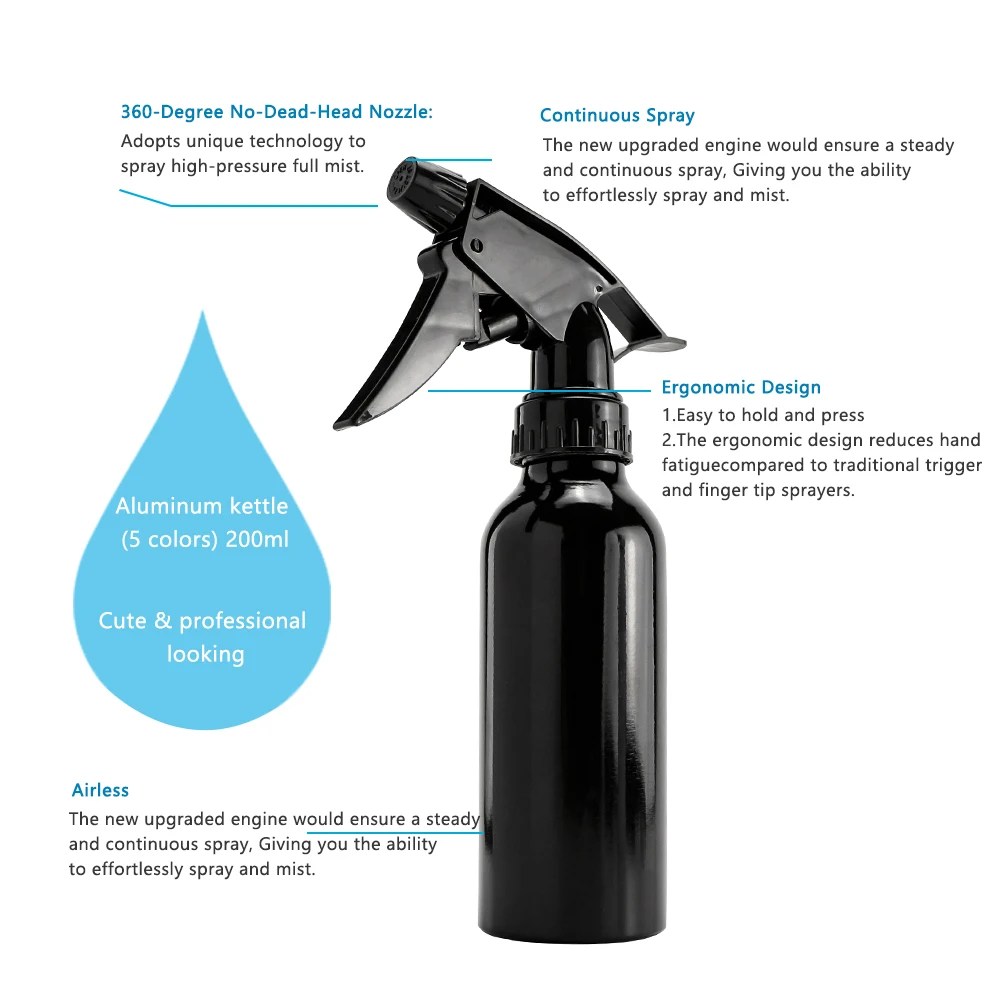 360-Degree No-Dead-Head Nozzle:
Adopts unique technology to spray high-pressure full mist.

Continuous Spray
The new upgraded engine would ensure a steady and continuous spray, Giving you the ability to effortlessly spray and mist.

Ergonomic Design
1.Easy to hold and press
2.The ergonomic design reduces hand fatiguecompared to traditional trigger and finger tip sprayers.

Aluminum kettle
(5 colors) 200ml

Cute & professional looking

Airless
The new upgraded engine would ensure a steady and continuous spray, Giving you the ability to effortlessly spray and mist.