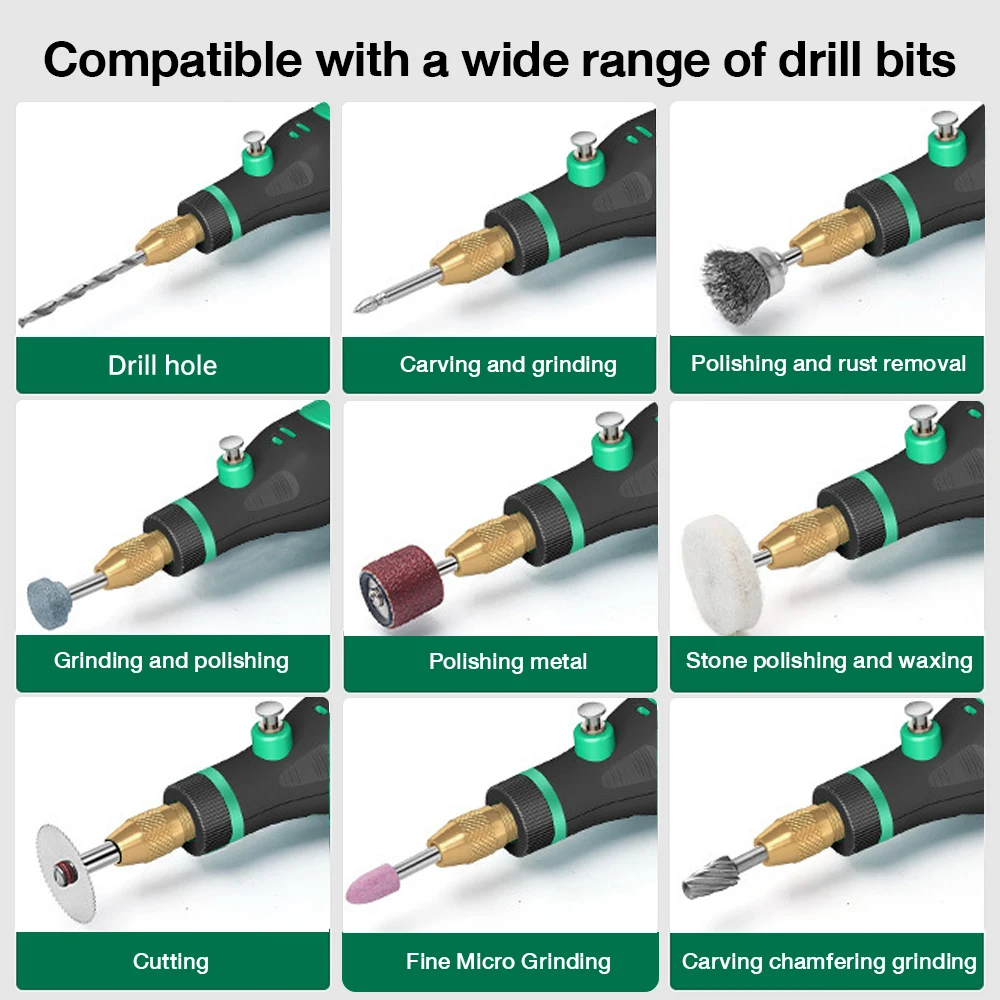 Compatible with a wide range of drill bits

Drill hole

Carving and grinding

Polishing and rust removal

Grinding and polishing

Polishing metal

Stone polishing and waxing

Cutting

Fine Micro Grinding

Carving chamfering grinding