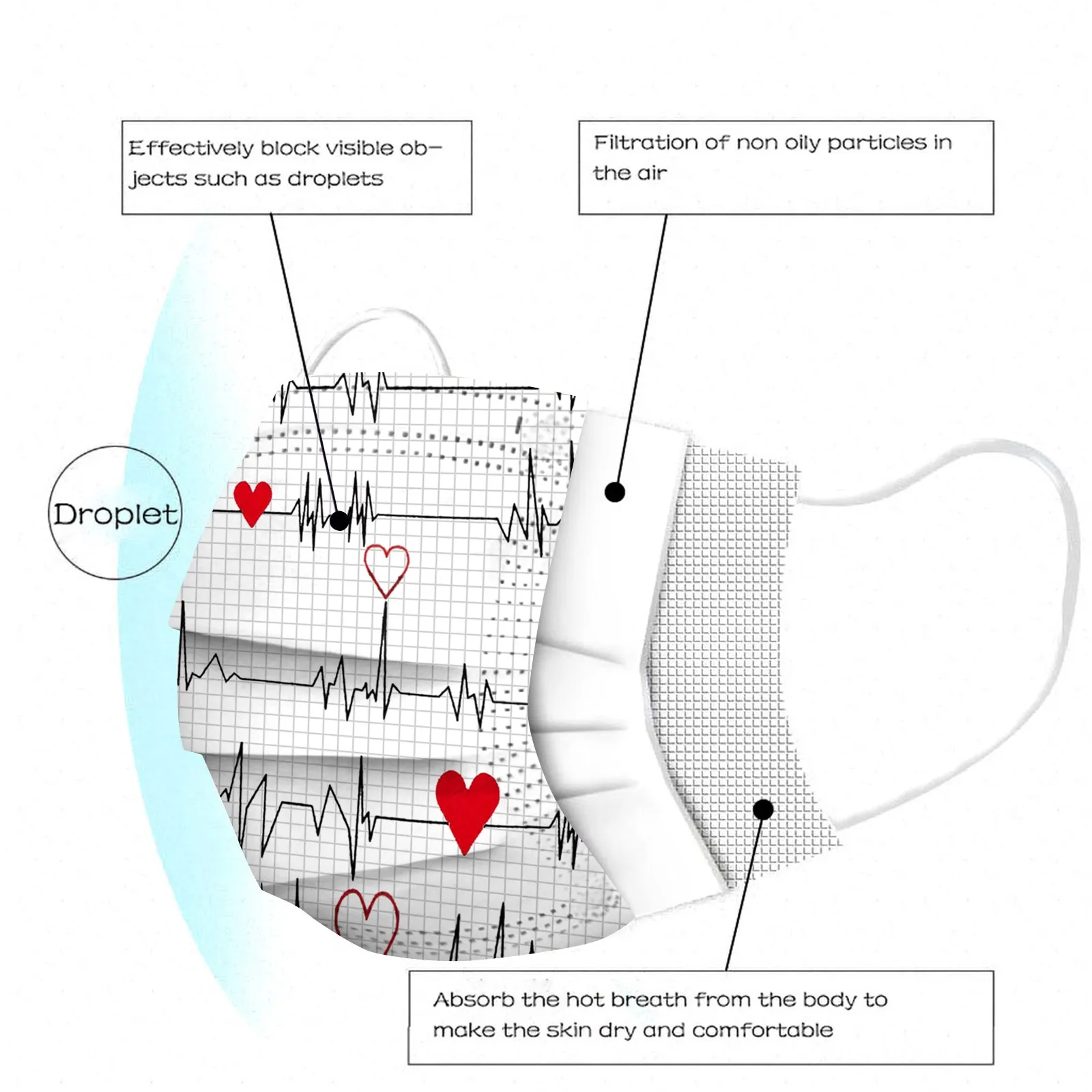 Effectively block visible objects such as droplets

Filtration of non oily particles in the air

Droplet

Absorb the hot breath from the body to make the skin dry and comfortable