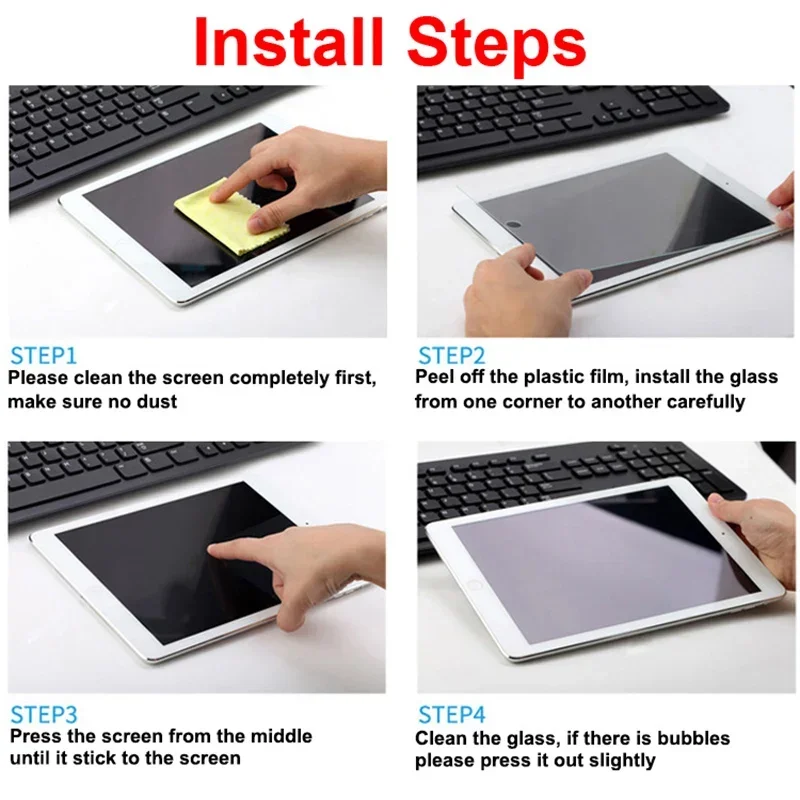 Install Steps

STEP1
Please clean the screen completely first, make sure no dust

STEP2
Peel off the plastic film, install the glass from one corner to another carefully

STEP3
Press the screen from the middle until it stick to the screen

STEP4
Clean the glass, if there is bubbles please press it out slightly