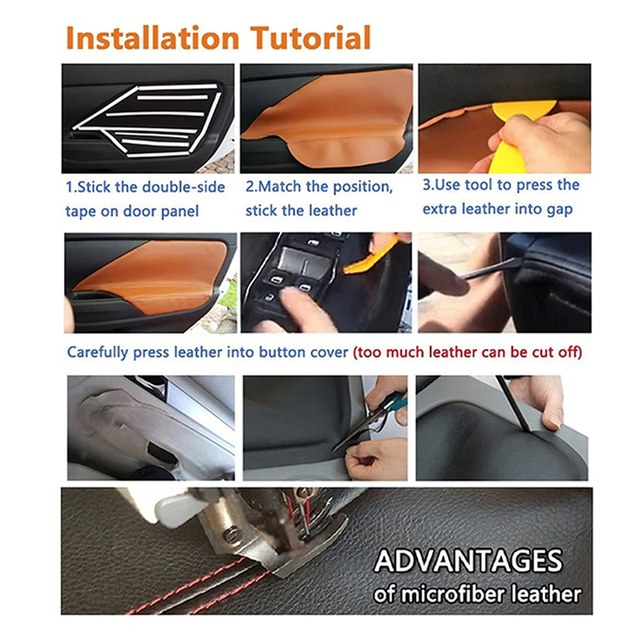 Installation Tutorial

1.Stick the double-side tape on door panel

2.Match the position, stick the leather

3.Use tool to press the extra leather into gap

Carefully press leather into button cover (too much leather can be cut off)

ADVANTAGES of microfiber leather