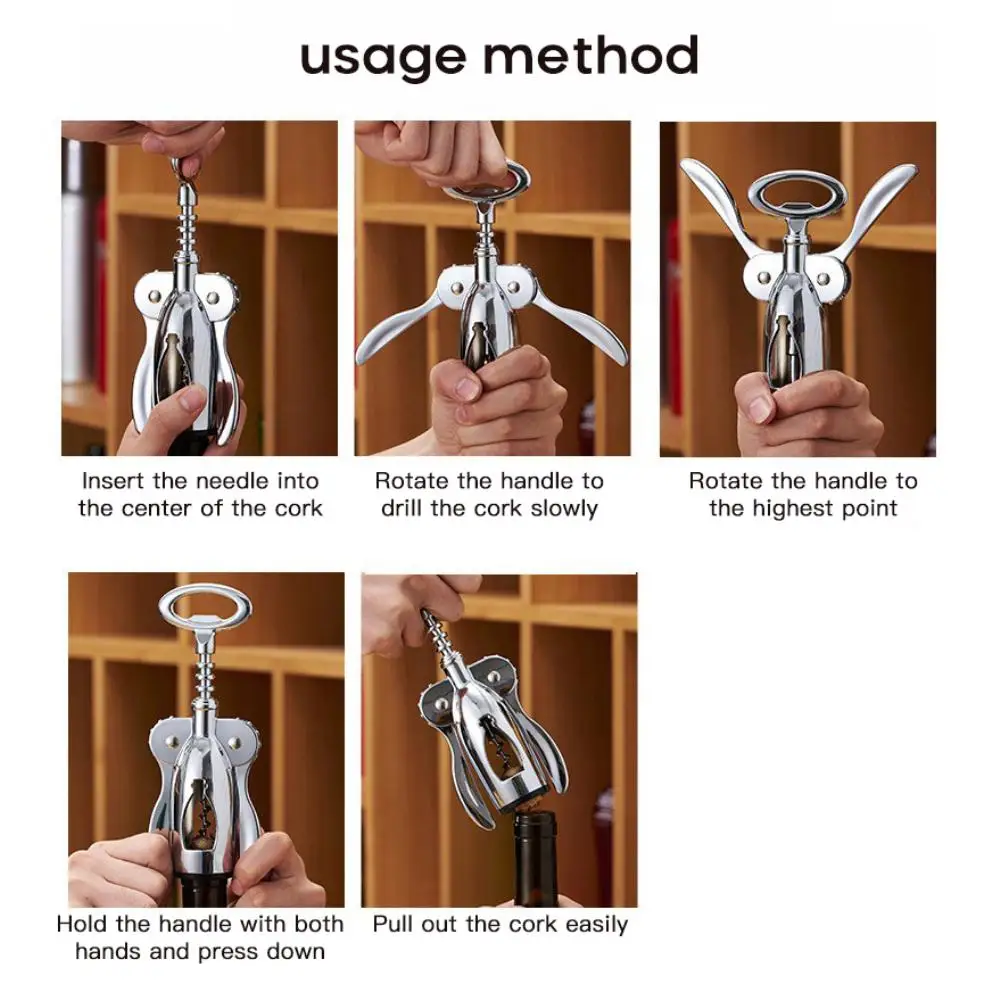 usage method

Insert the needle into the center of the cork

Rotate the handle to drill the cork slowly

Rotate the handle to the highest point

Hold the handle with both hands and press down

Pull out the cork easily